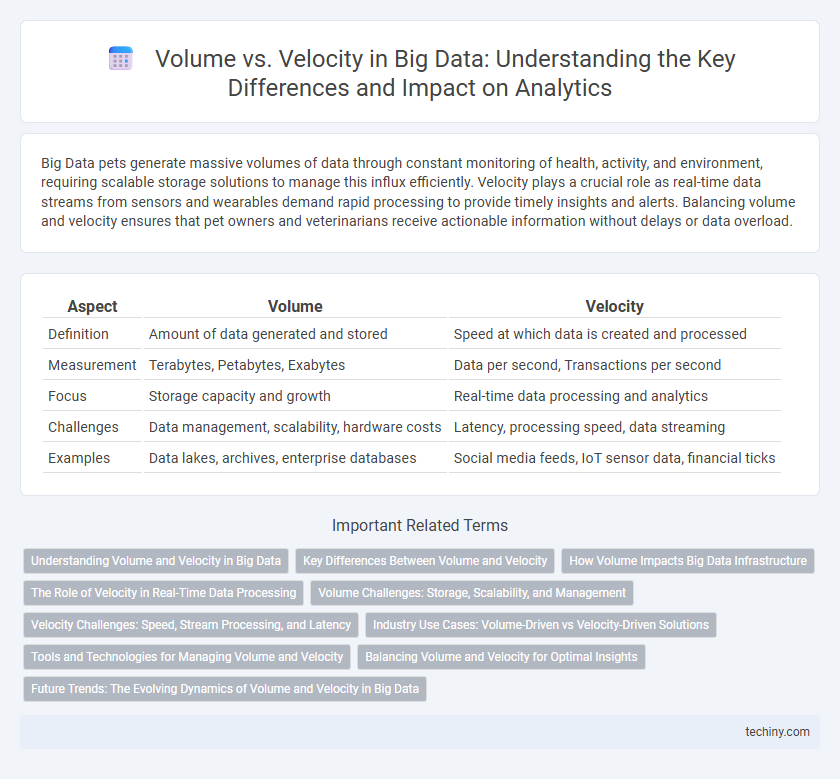 Volume vs. Velocity in Big Data: Understanding the Key Differences and Impact on Analytics

Big Data pets generate massive volumes of data through constant monitoring of health, activity, and environment, requiring scalable storage solutions to manage this influx efficiently. Velocity plays a crucial role as real-time data streams from sensors and wearables demand rapid processing to provide timely insights and alerts. Balancing volume and velocity ensures that pet owners and veterinarians receive actionable information without delays or data overload.

| Aspect | Volume | Velocity |
|---|---|---|
| Definition | Amount of data generated and stored | Speed at which data is created and processed |
| Measurement | Terabytes, Petabytes, Exabytes | Data per second, Transactions per second |
| Focus | Storage capacity and growth | Real-time data processing and analytics |
| Challenges | Data management, scalability, hardware costs | Latency, processing speed, data streaming |
| Examples | Data lakes, archives, enterprise databases | Social media feeds, IoT sensor data, financial ticks |

Important Related Terms

Understanding Volume and Velocity in Big Data
Key Differences Between Volume and Velocity
How Volume Impacts Big Data Infrastructure
The Role of Velocity in Real-Time Data Processing
Volume Challenges: Storage, Scalability, and Management
Velocity Challenges: Speed, Stream Processing, and Latency
Industry Use Cases: Volume-Driven vs Velocity-Driven Solutions
Tools and Technologies for Managing Volume and Velocity
Balancing Volume and Velocity for Optimal Insights
Future Trends: The Evolving Dynamics of Volume and Velocity in Big Data

techiny.com