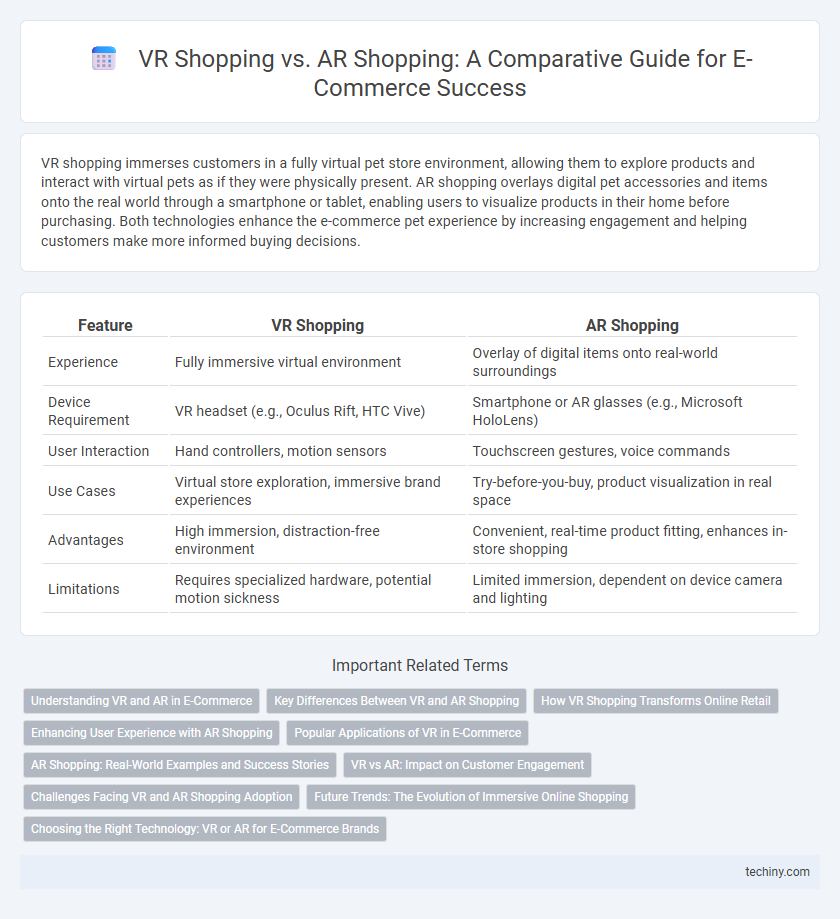 VR Shopping vs. AR Shopping: A Comparative Guide for E-Commerce Success

VR shopping immerses customers in a fully virtual pet store environment, allowing them to explore products and interact with virtual pets as if they were physically present. AR shopping overlays digital pet accessories and items onto the real world through a smartphone or tablet, enabling users to visualize products in their home before purchasing. Both technologies enhance the e-commerce pet experience by increasing engagement and helping customers make more informed buying decisions.

| Feature | VR Shopping | AR Shopping |
|---|---|---|
| Experience | Fully immersive virtual environment | Overlay of digital items onto real-world surroundings |
| Device Requirement | VR headset (e.g., Oculus Rift, HTC Vive) | Smartphone or AR glasses (e.g., Microsoft HoloLens) |
| User Interaction | Hand controllers, motion sensors | Touchscreen gestures, voice commands |
| Use Cases | Virtual store exploration, immersive brand experiences | Try-before-you-buy, product visualization in real space |
| Advantages | High immersion, distraction-free environment | Convenient, real-time product fitting, enhances in-store shopping |
| Limitations | Requires specialized hardware, potential motion sickness | Limited immersion, dependent on device camera and lighting |

Important Related Terms

Understanding VR and AR in E-Commerce
Key Differences Between VR and AR Shopping
How VR Shopping Transforms Online Retail
Enhancing User Experience with AR Shopping
Popular Applications of VR in E-Commerce
AR Shopping: Real-World Examples and Success Stories
VR vs AR: Impact on Customer Engagement
Challenges Facing VR and AR Shopping Adoption
Future Trends: The Evolution of Immersive Online Shopping
Choosing the Right Technology: VR or AR for E-Commerce Brands

techiny.com