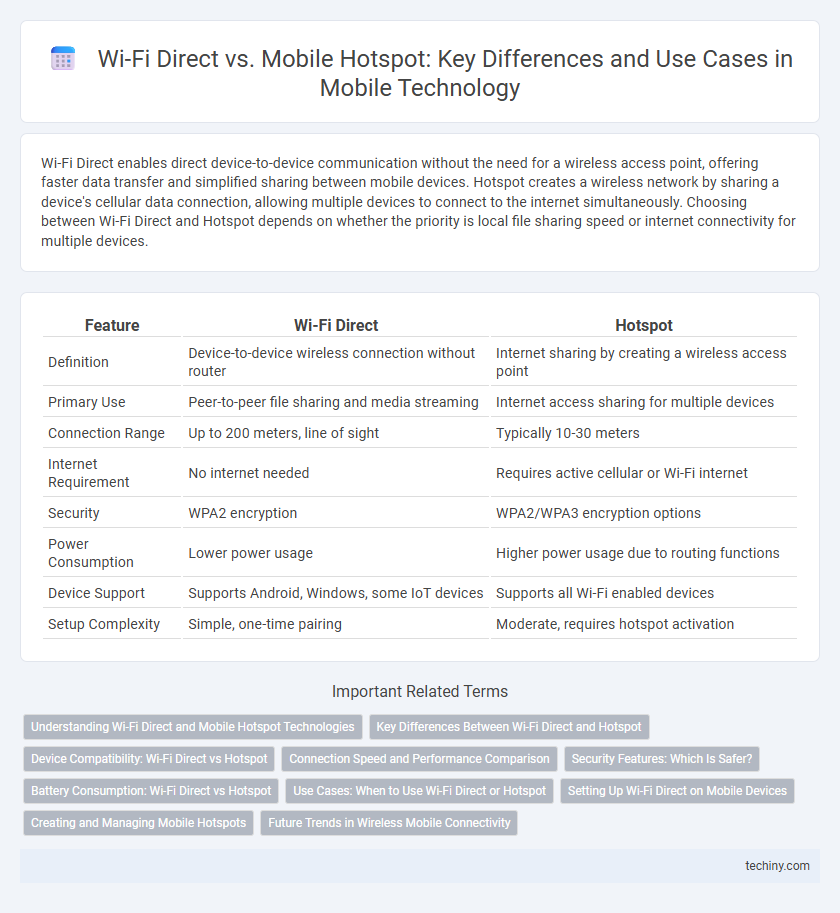 Wi-Fi Direct vs. Mobile Hotspot: Key Differences and Use Cases in Mobile Technology

Wi-Fi Direct enables direct device-to-device communication without the need for a wireless access point, offering faster data transfer and simplified sharing between mobile devices. Hotspot creates a wireless network by sharing a device's cellular data connection, allowing multiple devices to connect to the internet simultaneously. Choosing between Wi-Fi Direct and Hotspot depends on whether the priority is local file sharing speed or internet connectivity for multiple devices.

| Feature | Wi-Fi Direct | Hotspot |
|---|---|---|
| Definition | Device-to-device wireless connection without router | Internet sharing by creating a wireless access point |
| Primary Use | Peer-to-peer file sharing and media streaming | Internet access sharing for multiple devices |
| Connection Range | Up to 200 meters, line of sight | Typically 10-30 meters |
| Internet Requirement | No internet needed | Requires active cellular or Wi-Fi internet |
| Security | WPA2 encryption | WPA2/WPA3 encryption options |
| Power Consumption | Lower power usage | Higher power usage due to routing functions |
| Device Support | Supports Android, Windows, some IoT devices | Supports all Wi-Fi enabled devices |
| Setup Complexity | Simple, one-time pairing | Moderate, requires hotspot activation |

Important Related Terms

Understanding Wi-Fi Direct and Mobile Hotspot Technologies
Key Differences Between Wi-Fi Direct and Hotspot
Device Compatibility: Wi-Fi Direct vs Hotspot
Connection Speed and Performance Comparison
Security Features: Which Is Safer?
Battery Consumption: Wi-Fi Direct vs Hotspot
Use Cases: When to Use Wi-Fi Direct or Hotspot
Setting Up Wi-Fi Direct on Mobile Devices
Creating and Managing Mobile Hotspots
Future Trends in Wireless Mobile Connectivity

techiny.com