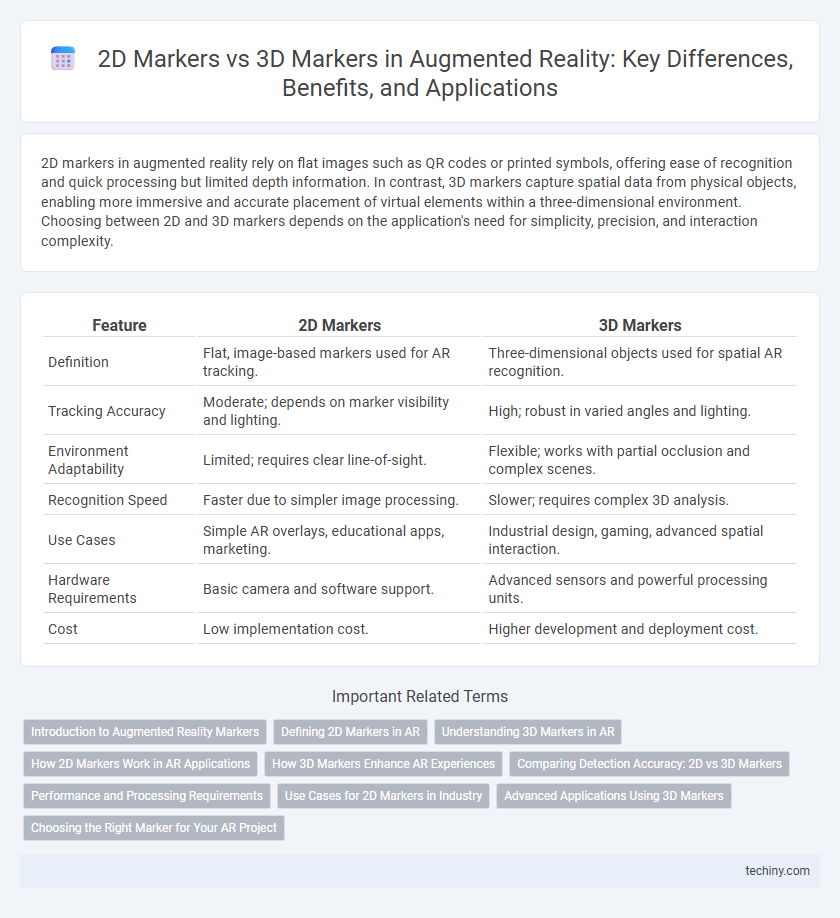 2D Markers vs 3D Markers in Augmented Reality: Key Differences, Benefits, and Applications

2D markers in augmented reality rely on flat images such as QR codes or printed symbols, offering ease of recognition and quick processing but limited depth information. In contrast, 3D markers capture spatial data from physical objects, enabling more immersive and accurate placement of virtual elements within a three-dimensional environment. Choosing between 2D and 3D markers depends on the application's need for simplicity, precision, and interaction complexity.

| Feature | 2D Markers | 3D Markers |
|---|---|---|
| Definition | Flat, image-based markers used for AR tracking. | Three-dimensional objects used for spatial AR recognition. |
| Tracking Accuracy | Moderate; depends on marker visibility and lighting. | High; robust in varied angles and lighting. |
| Environment Adaptability | Limited; requires clear line-of-sight. | Flexible; works with partial occlusion and complex scenes. |
| Recognition Speed | Faster due to simpler image processing. | Slower; requires complex 3D analysis. |
| Use Cases | Simple AR overlays, educational apps, marketing. | Industrial design, gaming, advanced spatial interaction. |
| Hardware Requirements | Basic camera and software support. | Advanced sensors and powerful processing units. |
| Cost | Low implementation cost. | Higher development and deployment cost. |

Important Related Terms

Introduction to Augmented Reality Markers
Defining 2D Markers in AR
Understanding 3D Markers in AR
How 2D Markers Work in AR Applications
How 3D Markers Enhance AR Experiences
Comparing Detection Accuracy: 2D vs 3D Markers
Performance and Processing Requirements
Use Cases for 2D Markers in Industry
Advanced Applications Using 3D Markers
Choosing the Right Marker for Your AR Project

techiny.com