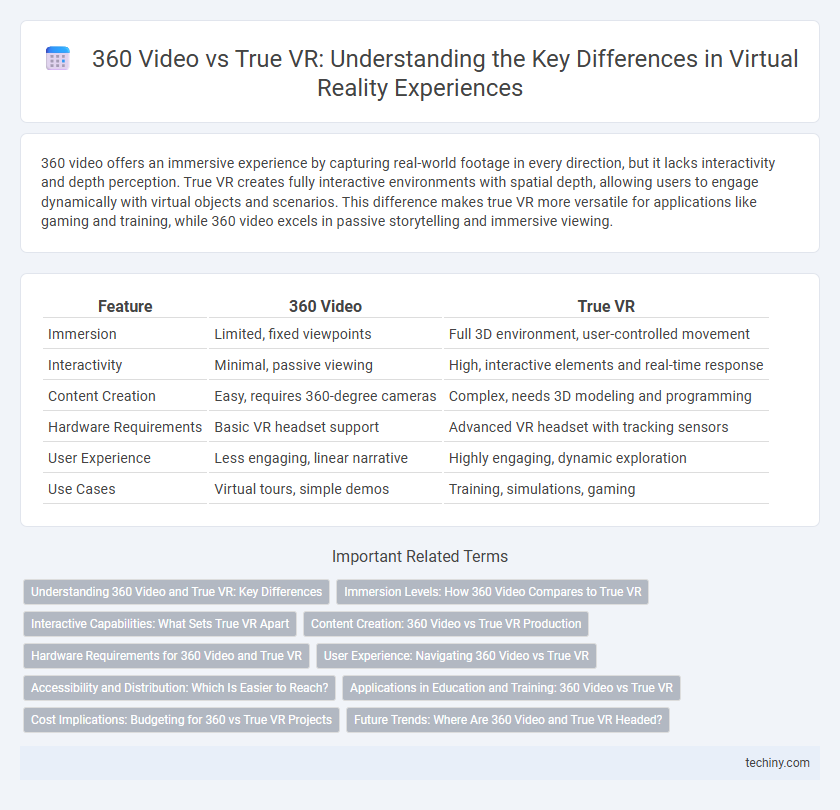 360 Video vs True VR: Understanding the Key Differences in Virtual Reality Experiences

360 video offers an immersive experience by capturing real-world footage in every direction, but it lacks interactivity and depth perception. True VR creates fully interactive environments with spatial depth, allowing users to engage dynamically with virtual objects and scenarios. This difference makes true VR more versatile for applications like gaming and training, while 360 video excels in passive storytelling and immersive viewing.

| Feature | 360 Video | True VR |
|---|---|---|
| Immersion | Limited, fixed viewpoints | Full 3D environment, user-controlled movement |
| Interactivity | Minimal, passive viewing | High, interactive elements and real-time response |
| Content Creation | Easy, requires 360-degree cameras | Complex, needs 3D modeling and programming |
| Hardware Requirements | Basic VR headset support | Advanced VR headset with tracking sensors |
| User Experience | Less engaging, linear narrative | Highly engaging, dynamic exploration |
| Use Cases | Virtual tours, simple demos | Training, simulations, gaming |

Important Related Terms

Understanding 360 Video and True VR: Key Differences
Immersion Levels: How 360 Video Compares to True VR
Interactive Capabilities: What Sets True VR Apart
Content Creation: 360 Video vs True VR Production
Hardware Requirements for 360 Video and True VR
User Experience: Navigating 360 Video vs True VR
Accessibility and Distribution: Which Is Easier to Reach?
Applications in Education and Training: 360 Video vs True VR
Cost Implications: Budgeting for 360 vs True VR Projects
Future Trends: Where Are 360 Video and True VR Headed?

techiny.com