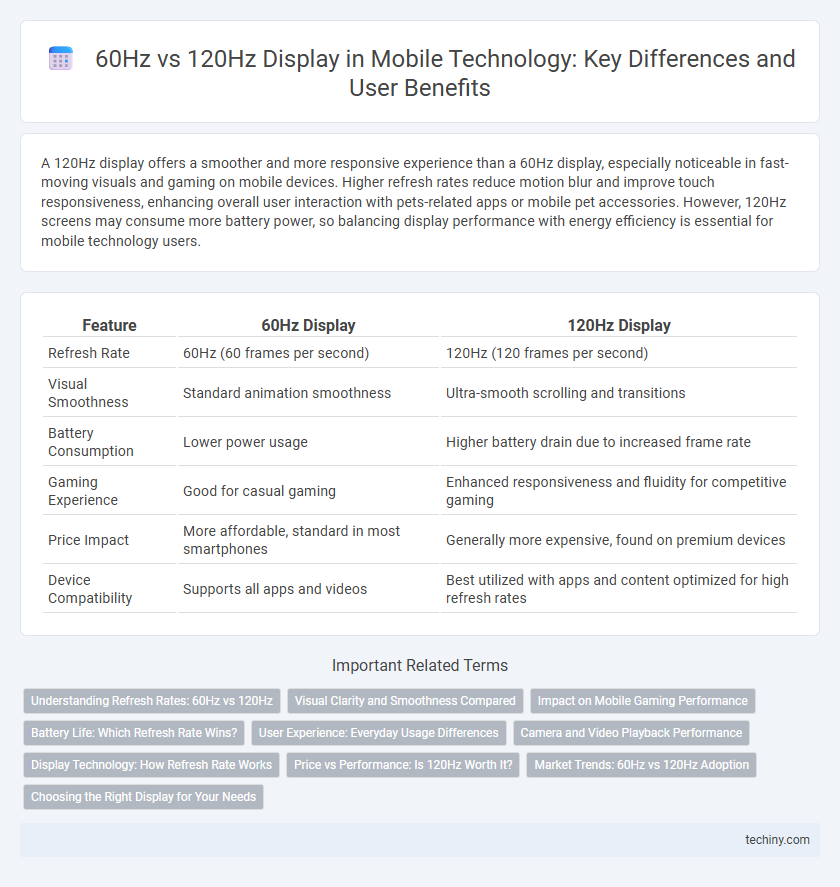 60Hz vs 120Hz Display in Mobile Technology: Key Differences and User Benefits

A 120Hz display offers a smoother and more responsive experience than a 60Hz display, especially noticeable in fast-moving visuals and gaming on mobile devices. Higher refresh rates reduce motion blur and improve touch responsiveness, enhancing overall user interaction with pets-related apps or mobile pet accessories. However, 120Hz screens may consume more battery power, so balancing display performance with energy efficiency is essential for mobile technology users.

| Feature | 60Hz Display | 120Hz Display |
|---|---|---|
| Refresh Rate | 60Hz (60 frames per second) | 120Hz (120 frames per second) |
| Visual Smoothness | Standard animation smoothness | Ultra-smooth scrolling and transitions |
| Battery Consumption | Lower power usage | Higher battery drain due to increased frame rate |
| Gaming Experience | Good for casual gaming | Enhanced responsiveness and fluidity for competitive gaming |
| Price Impact | More affordable, standard in most smartphones | Generally more expensive, found on premium devices |
| Device Compatibility | Supports all apps and videos | Best utilized with apps and content optimized for high refresh rates |

Important Related Terms

Understanding Refresh Rates: 60Hz vs 120Hz
Visual Clarity and Smoothness Compared
Impact on Mobile Gaming Performance
Battery Life: Which Refresh Rate Wins?
User Experience: Everyday Usage Differences
Camera and Video Playback Performance
Display Technology: How Refresh Rate Works
Price vs Performance: Is 120Hz Worth It?
Market Trends: 60Hz vs 120Hz Adoption
Choosing the Right Display for Your Needs

techiny.com