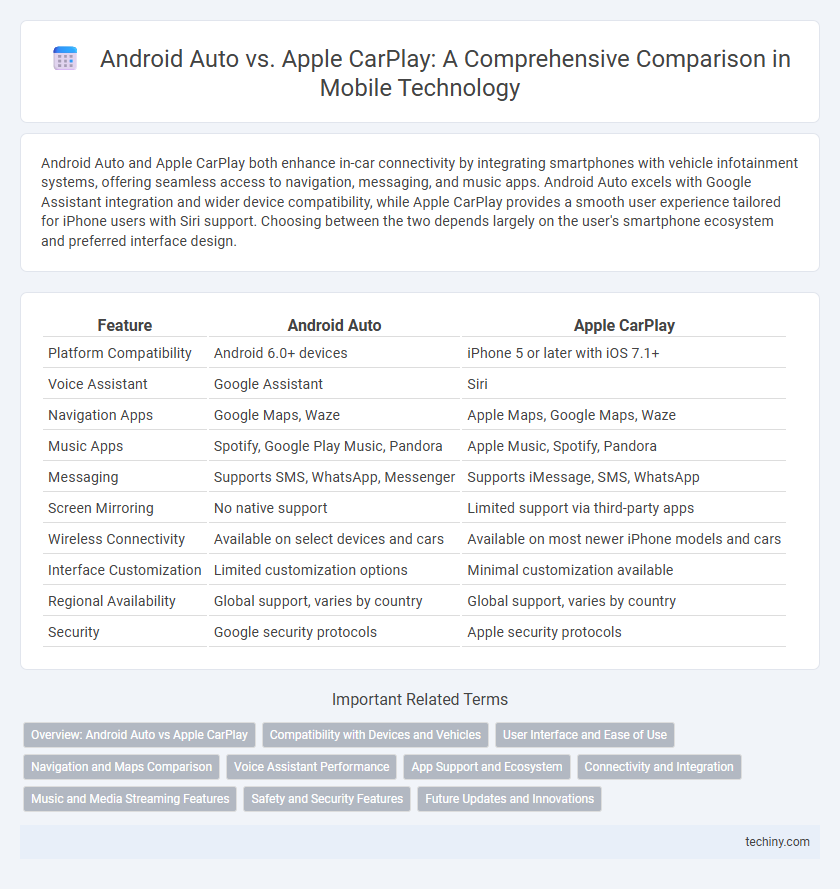 Android Auto vs. Apple CarPlay: A Comprehensive Comparison in Mobile Technology

Android Auto and Apple CarPlay both enhance in-car connectivity by integrating smartphones with vehicle infotainment systems, offering seamless access to navigation, messaging, and music apps. Android Auto excels with Google Assistant integration and wider device compatibility, while Apple CarPlay provides a smooth user experience tailored for iPhone users with Siri support. Choosing between the two depends largely on the user's smartphone ecosystem and preferred interface design.

| Feature | Android Auto | Apple CarPlay |
|---|---|---|
| Platform Compatibility | Android 6.0+ devices | iPhone 5 or later with iOS 7.1+ |
| Voice Assistant | Google Assistant | Siri |
| Navigation Apps | Google Maps, Waze | Apple Maps, Google Maps, Waze |
| Music Apps | Spotify, Google Play Music, Pandora | Apple Music, Spotify, Pandora |
| Messaging | Supports SMS, WhatsApp, Messenger | Supports iMessage, SMS, WhatsApp |
| Screen Mirroring | No native support | Limited support via third-party apps |
| Wireless Connectivity | Available on select devices and cars | Available on most newer iPhone models and cars |
| Interface Customization | Limited customization options | Minimal customization available |
| Regional Availability | Global support, varies by country | Global support, varies by country |
| Security | Google security protocols | Apple security protocols |

Important Related Terms

Overview: Android Auto vs Apple CarPlay
Compatibility with Devices and Vehicles
User Interface and Ease of Use
Navigation and Maps Comparison
Voice Assistant Performance
App Support and Ecosystem
Connectivity and Integration
Music and Media Streaming Features
Safety and Security Features
Future Updates and Innovations

techiny.com