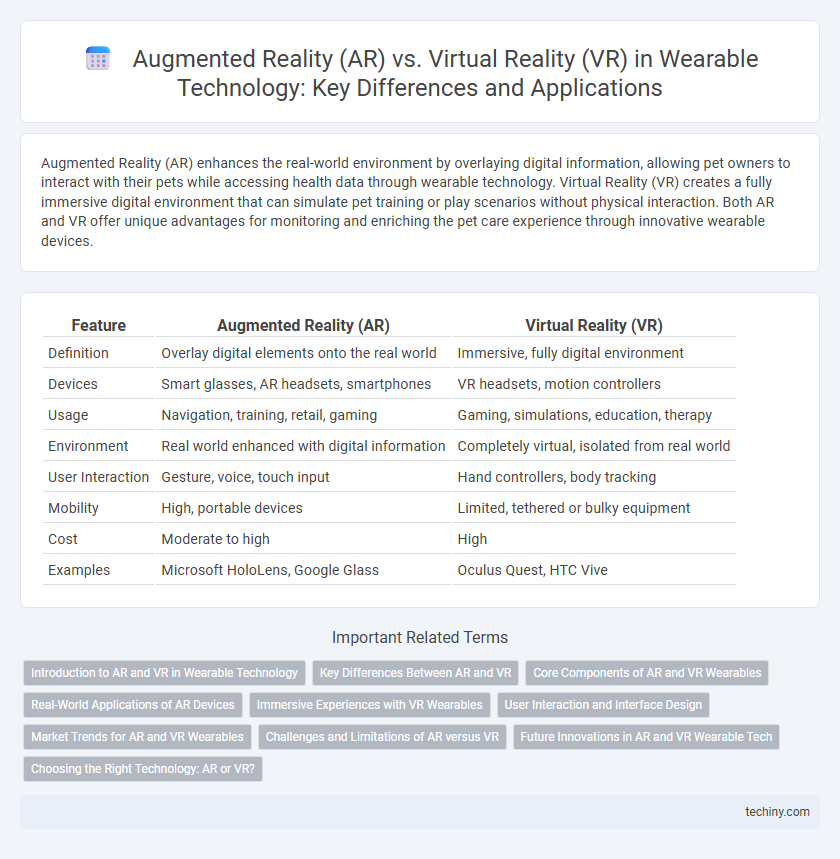 Augmented Reality (AR) vs. Virtual Reality (VR) in Wearable Technology: Key Differences and Applications

Augmented Reality (AR) enhances the real-world environment by overlaying digital information, allowing pet owners to interact with their pets while accessing health data through wearable technology. Virtual Reality (VR) creates a fully immersive digital environment that can simulate pet training or play scenarios without physical interaction. Both AR and VR offer unique advantages for monitoring and enriching the pet care experience through innovative wearable devices.

| Feature | Augmented Reality (AR) | Virtual Reality (VR) |
|---|---|---|
| Definition | Overlay digital elements onto the real world | Immersive, fully digital environment |
| Devices | Smart glasses, AR headsets, smartphones | VR headsets, motion controllers |
| Usage | Navigation, training, retail, gaming | Gaming, simulations, education, therapy |
| Environment | Real world enhanced with digital information | Completely virtual, isolated from real world |
| User Interaction | Gesture, voice, touch input | Hand controllers, body tracking |
| Mobility | High, portable devices | Limited, tethered or bulky equipment |
| Cost | Moderate to high | High |
| Examples | Microsoft HoloLens, Google Glass | Oculus Quest, HTC Vive |

Important Related Terms

Introduction to AR and VR in Wearable Technology
Key Differences Between AR and VR
Core Components of AR and VR Wearables
Real-World Applications of AR Devices
Immersive Experiences with VR Wearables
User Interaction and Interface Design
Market Trends for AR and VR Wearables
Challenges and Limitations of AR versus VR
Future Innovations in AR and VR Wearable Tech
Choosing the Right Technology: AR or VR?

techiny.com