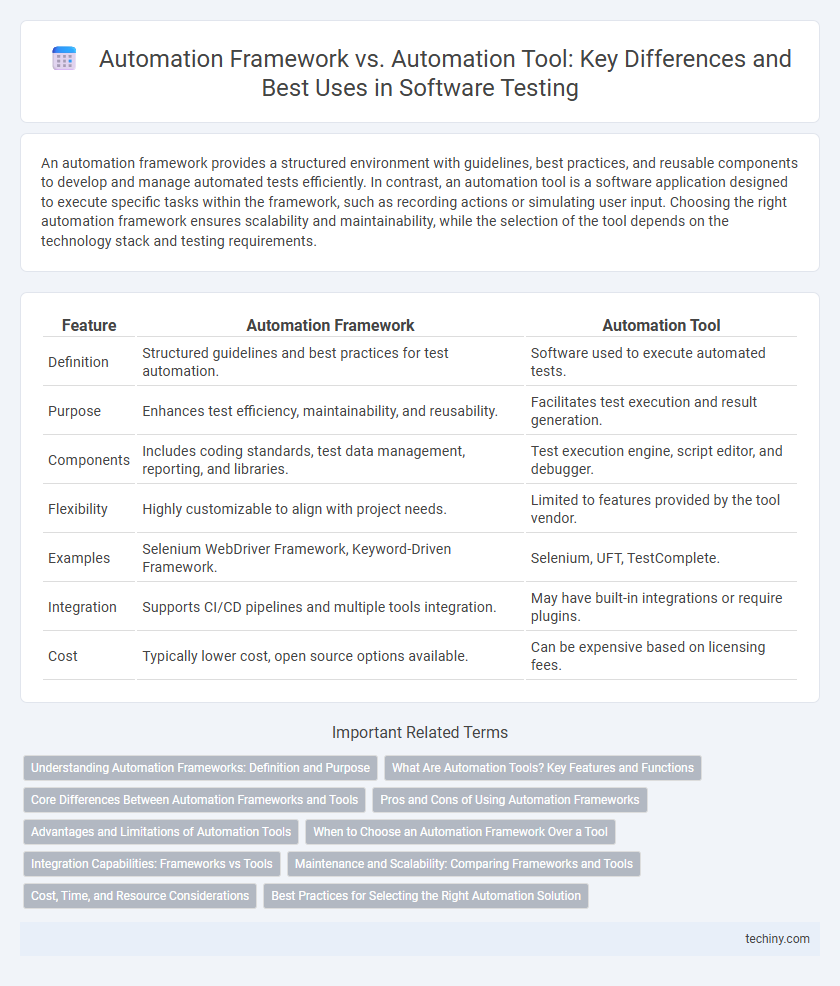 Automation Framework vs. Automation Tool: Key Differences and Best Uses in Software Testing

An automation framework provides a structured environment with guidelines, best practices, and reusable components to develop and manage automated tests efficiently. In contrast, an automation tool is a software application designed to execute specific tasks within the framework, such as recording actions or simulating user input. Choosing the right automation framework ensures scalability and maintainability, while the selection of the tool depends on the technology stack and testing requirements.

| Feature | Automation Framework | Automation Tool |
|---|---|---|
| Definition | Structured guidelines and best practices for test automation. | Software used to execute automated tests. |
| Purpose | Enhances test efficiency, maintainability, and reusability. | Facilitates test execution and result generation. |
| Components | Includes coding standards, test data management, reporting, and libraries. | Test execution engine, script editor, and debugger. |
| Flexibility | Highly customizable to align with project needs. | Limited to features provided by the tool vendor. |
| Examples | Selenium WebDriver Framework, Keyword-Driven Framework. | Selenium, UFT, TestComplete. |
| Integration | Supports CI/CD pipelines and multiple tools integration. | May have built-in integrations or require plugins. |
| Cost | Typically lower cost, open source options available. | Can be expensive based on licensing fees. |

Important Related Terms

Understanding Automation Frameworks: Definition and Purpose
What Are Automation Tools? Key Features and Functions
Core Differences Between Automation Frameworks and Tools
Pros and Cons of Using Automation Frameworks
Advantages and Limitations of Automation Tools
When to Choose an Automation Framework Over a Tool
Integration Capabilities: Frameworks vs Tools
Maintenance and Scalability: Comparing Frameworks and Tools
Cost, Time, and Resource Considerations
Best Practices for Selecting the Right Automation Solution

techiny.com