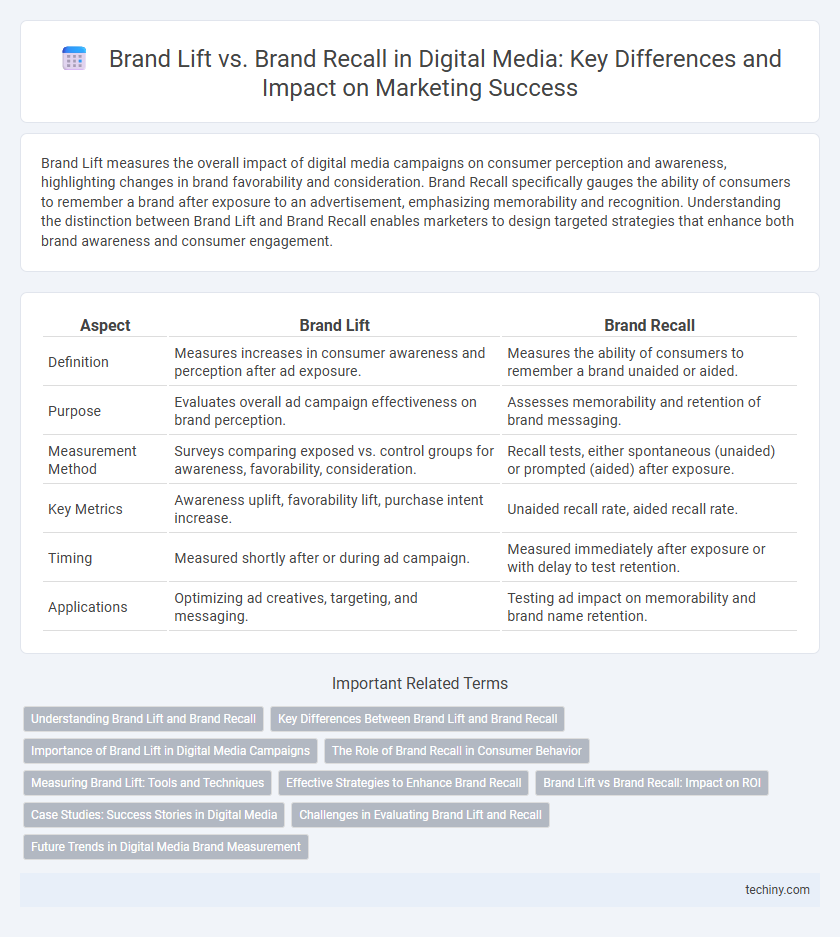 Brand Lift vs. Brand Recall in Digital Media: Key Differences and Impact on Marketing Success

Brand Lift measures the overall impact of digital media campaigns on consumer perception and awareness, highlighting changes in brand favorability and consideration. Brand Recall specifically gauges the ability of consumers to remember a brand after exposure to an advertisement, emphasizing memorability and recognition. Understanding the distinction between Brand Lift and Brand Recall enables marketers to design targeted strategies that enhance both brand awareness and consumer engagement.

| Aspect | Brand Lift | Brand Recall |
|---|---|---|
| Definition | Measures increases in consumer awareness and perception after ad exposure. | Measures the ability of consumers to remember a brand unaided or aided. |
| Purpose | Evaluates overall ad campaign effectiveness on brand perception. | Assesses memorability and retention of brand messaging. |
| Measurement Method | Surveys comparing exposed vs. control groups for awareness, favorability, consideration. | Recall tests, either spontaneous (unaided) or prompted (aided) after exposure. |
| Key Metrics | Awareness uplift, favorability lift, purchase intent increase. | Unaided recall rate, aided recall rate. |
| Timing | Measured shortly after or during ad campaign. | Measured immediately after exposure or with delay to test retention. |
| Applications | Optimizing ad creatives, targeting, and messaging. | Testing ad impact on memorability and brand name retention. |

Important Related Terms

Understanding Brand Lift and Brand Recall
Key Differences Between Brand Lift and Brand Recall
Importance of Brand Lift in Digital Media Campaigns
The Role of Brand Recall in Consumer Behavior
Measuring Brand Lift: Tools and Techniques
Effective Strategies to Enhance Brand Recall
Brand Lift vs Brand Recall: Impact on ROI
Case Studies: Success Stories in Digital Media
Challenges in Evaluating Brand Lift and Recall
Future Trends in Digital Media Brand Measurement

techiny.com