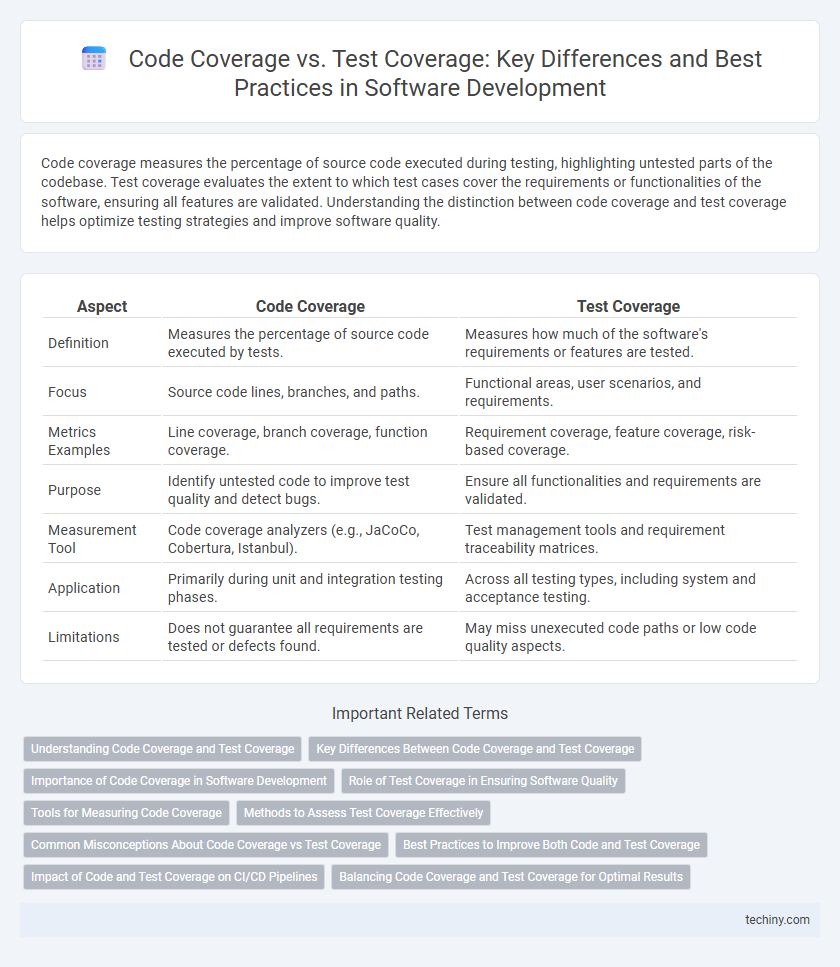 Code Coverage vs. Test Coverage: Key Differences and Best Practices in Software Development

Code coverage measures the percentage of source code executed during testing, highlighting untested parts of the codebase. Test coverage evaluates the extent to which test cases cover the requirements or functionalities of the software, ensuring all features are validated. Understanding the distinction between code coverage and test coverage helps optimize testing strategies and improve software quality.

| Aspect | Code Coverage | Test Coverage |
|---|---|---|
| Definition | Measures the percentage of source code executed by tests. | Measures how much of the software's requirements or features are tested. |
| Focus | Source code lines, branches, and paths. | Functional areas, user scenarios, and requirements. |
| Metrics Examples | Line coverage, branch coverage, function coverage. | Requirement coverage, feature coverage, risk-based coverage. |
| Purpose | Identify untested code to improve test quality and detect bugs. | Ensure all functionalities and requirements are validated. |
| Measurement Tool | Code coverage analyzers (e.g., JaCoCo, Cobertura, Istanbul). | Test management tools and requirement traceability matrices. |
| Application | Primarily during unit and integration testing phases. | Across all testing types, including system and acceptance testing. |
| Limitations | Does not guarantee all requirements are tested or defects found. | May miss unexecuted code paths or low code quality aspects. |

Important Related Terms

Understanding Code Coverage and Test Coverage
Key Differences Between Code Coverage and Test Coverage
Importance of Code Coverage in Software Development
Role of Test Coverage in Ensuring Software Quality
Tools for Measuring Code Coverage
Methods to Assess Test Coverage Effectively
Common Misconceptions About Code Coverage vs Test Coverage
Best Practices to Improve Both Code and Test Coverage
Impact of Code and Test Coverage on CI/CD Pipelines
Balancing Code Coverage and Test Coverage for Optimal Results

techiny.com