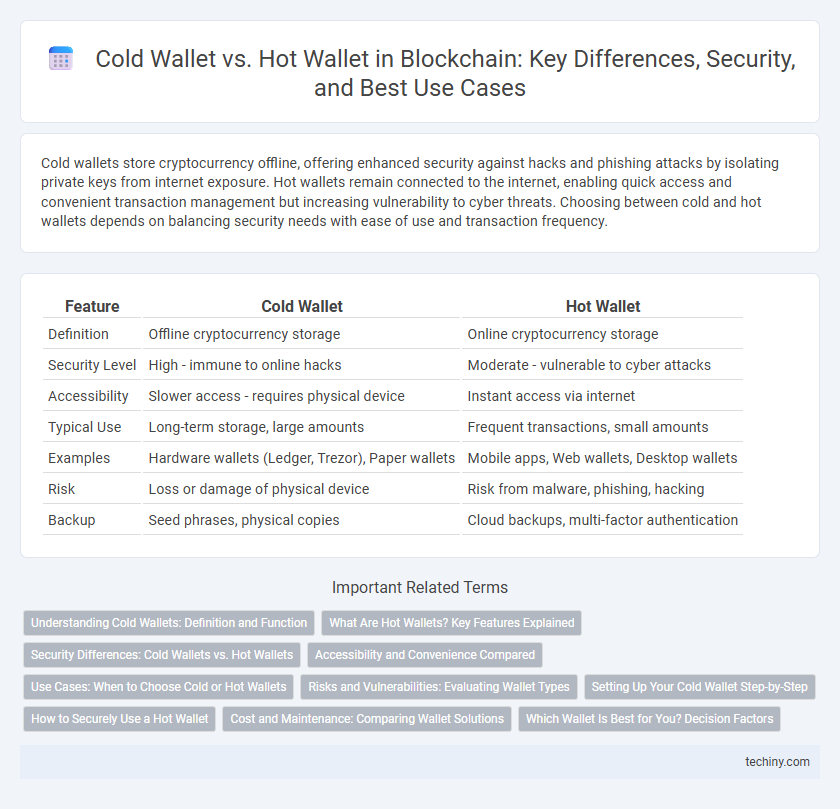 Cold Wallet vs. Hot Wallet in Blockchain: Key Differences, Security, and Best Use Cases

Cold wallets store cryptocurrency offline, offering enhanced security against hacks and phishing attacks by isolating private keys from internet exposure. Hot wallets remain connected to the internet, enabling quick access and convenient transaction management but increasing vulnerability to cyber threats. Choosing between cold and hot wallets depends on balancing security needs with ease of use and transaction frequency.

| Feature | Cold Wallet | Hot Wallet |
|---|---|---|
| Definition | Offline cryptocurrency storage | Online cryptocurrency storage |
| Security Level | High - immune to online hacks | Moderate - vulnerable to cyber attacks |
| Accessibility | Slower access - requires physical device | Instant access via internet |
| Typical Use | Long-term storage, large amounts | Frequent transactions, small amounts |
| Examples | Hardware wallets (Ledger, Trezor), Paper wallets | Mobile apps, Web wallets, Desktop wallets |
| Risk | Loss or damage of physical device | Risk from malware, phishing, hacking |
| Backup | Seed phrases, physical copies | Cloud backups, multi-factor authentication |

Important Related Terms

Understanding Cold Wallets: Definition and Function
What Are Hot Wallets? Key Features Explained
Security Differences: Cold Wallets vs. Hot Wallets
Accessibility and Convenience Compared
Use Cases: When to Choose Cold or Hot Wallets
Risks and Vulnerabilities: Evaluating Wallet Types
Setting Up Your Cold Wallet Step-by-Step
How to Securely Use a Hot Wallet
Cost and Maintenance: Comparing Wallet Solutions
Which Wallet Is Best for You? Decision Factors

techiny.com