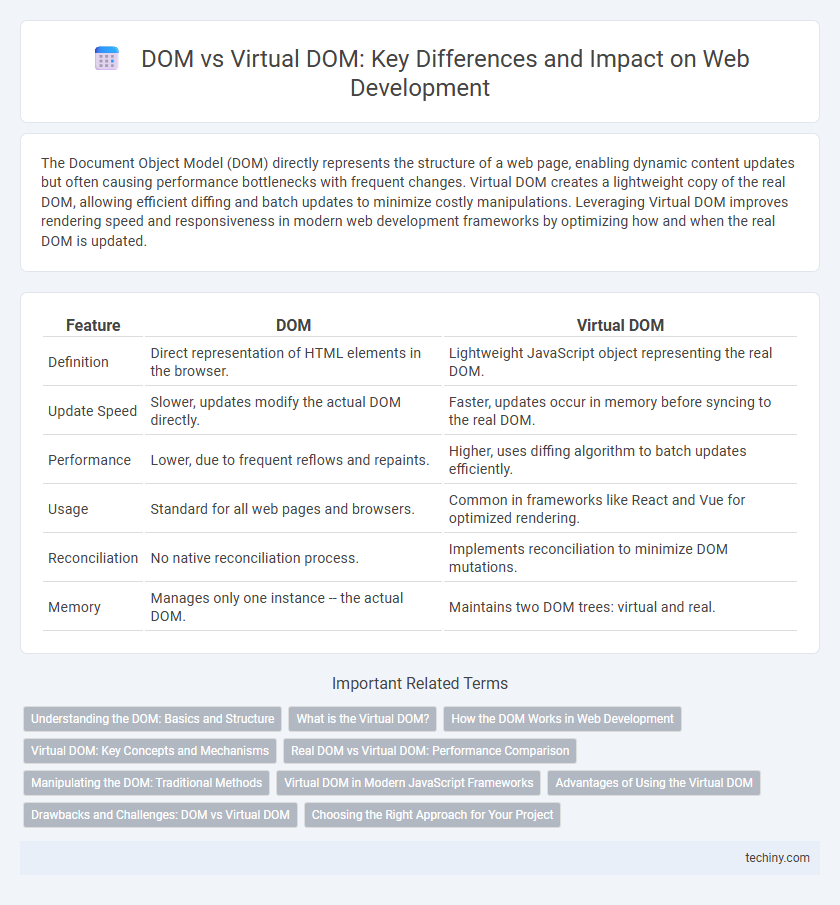 DOM vs Virtual DOM: Key Differences and Impact on Web Development

The Document Object Model (DOM) directly represents the structure of a web page, enabling dynamic content updates but often causing performance bottlenecks with frequent changes. Virtual DOM creates a lightweight copy of the real DOM, allowing efficient diffing and batch updates to minimize costly manipulations. Leveraging Virtual DOM improves rendering speed and responsiveness in modern web development frameworks by optimizing how and when the real DOM is updated.

| Feature | DOM | Virtual DOM |
|---|---|---|
| Definition | Direct representation of HTML elements in the browser. | Lightweight JavaScript object representing the real DOM. |
| Update Speed | Slower, updates modify the actual DOM directly. | Faster, updates occur in memory before syncing to the real DOM. |
| Performance | Lower, due to frequent reflows and repaints. | Higher, uses diffing algorithm to batch updates efficiently. |
| Usage | Standard for all web pages and browsers. | Common in frameworks like React and Vue for optimized rendering. |
| Reconciliation | No native reconciliation process. | Implements reconciliation to minimize DOM mutations. |
| Memory | Manages only one instance -- the actual DOM. | Maintains two DOM trees: virtual and real. |

Important Related Terms

Understanding the DOM: Basics and Structure
What is the Virtual DOM?
How the DOM Works in Web Development
Virtual DOM: Key Concepts and Mechanisms
Real DOM vs Virtual DOM: Performance Comparison
Manipulating the DOM: Traditional Methods
Virtual DOM in Modern JavaScript Frameworks
Advantages of Using the Virtual DOM
Drawbacks and Challenges: DOM vs Virtual DOM
Choosing the Right Approach for Your Project

techiny.com