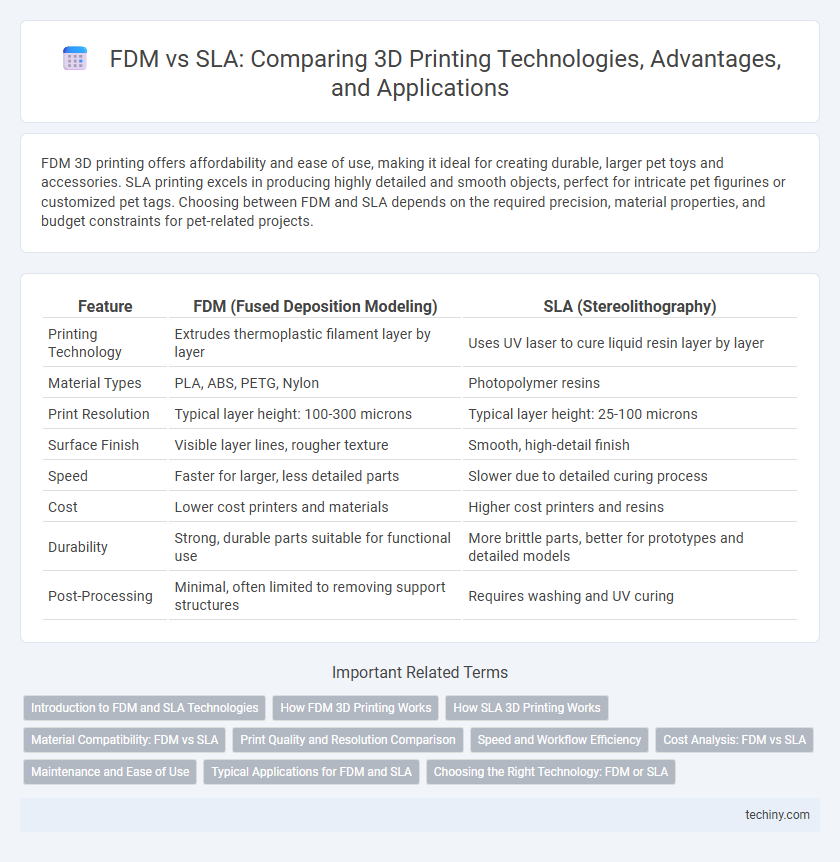 FDM vs SLA: Comparing 3D Printing Technologies, Advantages, and Applications

FDM 3D printing offers affordability and ease of use, making it ideal for creating durable, larger pet toys and accessories. SLA printing excels in producing highly detailed and smooth objects, perfect for intricate pet figurines or customized pet tags. Choosing between FDM and SLA depends on the required precision, material properties, and budget constraints for pet-related projects.

| Feature | FDM (Fused Deposition Modeling) | SLA (Stereolithography) |
|---|---|---|
| Printing Technology | Extrudes thermoplastic filament layer by layer | Uses UV laser to cure liquid resin layer by layer |
| Material Types | PLA, ABS, PETG, Nylon | Photopolymer resins |
| Print Resolution | Typical layer height: 100-300 microns | Typical layer height: 25-100 microns |
| Surface Finish | Visible layer lines, rougher texture | Smooth, high-detail finish |
| Speed | Faster for larger, less detailed parts | Slower due to detailed curing process |
| Cost | Lower cost printers and materials | Higher cost printers and resins |
| Durability | Strong, durable parts suitable for functional use | More brittle parts, better for prototypes and detailed models |
| Post-Processing | Minimal, often limited to removing support structures | Requires washing and UV curing |

Important Related Terms

Introduction to FDM and SLA Technologies
How FDM 3D Printing Works
How SLA 3D Printing Works
Material Compatibility: FDM vs SLA
Print Quality and Resolution Comparison
Speed and Workflow Efficiency
Cost Analysis: FDM vs SLA
Maintenance and Ease of Use
Typical Applications for FDM and SLA
Choosing the Right Technology: FDM or SLA

techiny.com