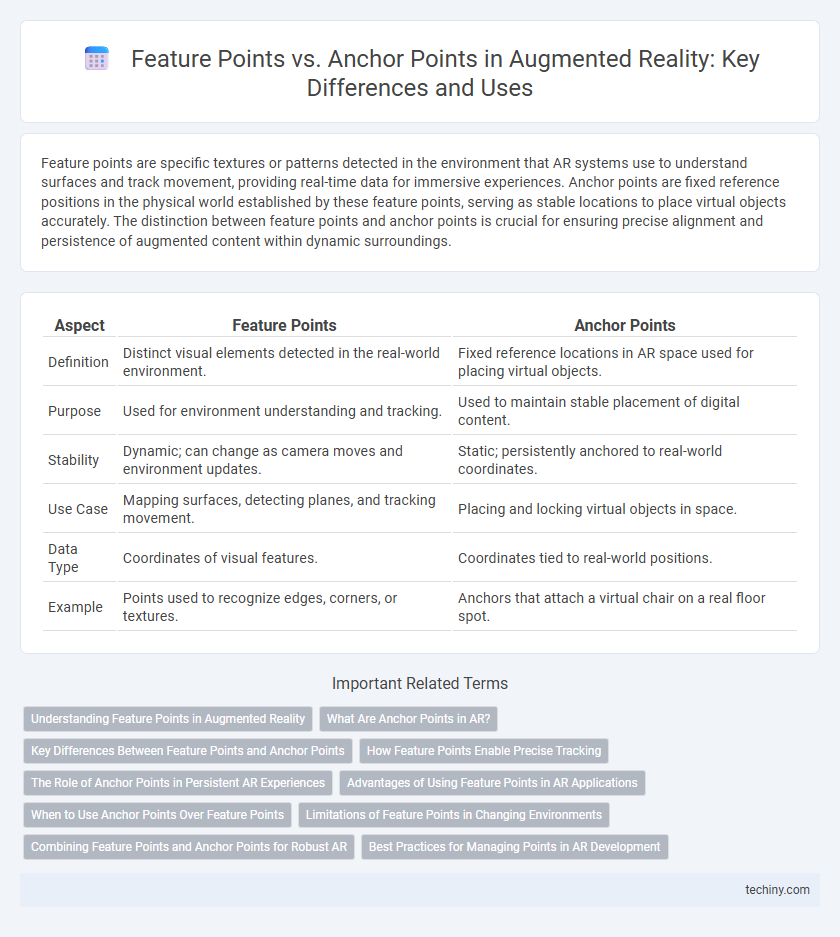 Feature Points vs. Anchor Points in Augmented Reality: Key Differences and Uses

Feature points are specific textures or patterns detected in the environment that AR systems use to understand surfaces and track movement, providing real-time data for immersive experiences. Anchor points are fixed reference positions in the physical world established by these feature points, serving as stable locations to place virtual objects accurately. The distinction between feature points and anchor points is crucial for ensuring precise alignment and persistence of augmented content within dynamic surroundings.

| Aspect | Feature Points | Anchor Points |
|---|---|---|
| Definition | Distinct visual elements detected in the real-world environment. | Fixed reference locations in AR space used for placing virtual objects. |
| Purpose | Used for environment understanding and tracking. | Used to maintain stable placement of digital content. |
| Stability | Dynamic; can change as camera moves and environment updates. | Static; persistently anchored to real-world coordinates. |
| Use Case | Mapping surfaces, detecting planes, and tracking movement. | Placing and locking virtual objects in space. |
| Data Type | Coordinates of visual features. | Coordinates tied to real-world positions. |
| Example | Points used to recognize edges, corners, or textures. | Anchors that attach a virtual chair on a real floor spot. |

Important Related Terms

Understanding Feature Points in Augmented Reality
What Are Anchor Points in AR?
Key Differences Between Feature Points and Anchor Points
How Feature Points Enable Precise Tracking
The Role of Anchor Points in Persistent AR Experiences
Advantages of Using Feature Points in AR Applications
When to Use Anchor Points Over Feature Points
Limitations of Feature Points in Changing Environments
Combining Feature Points and Anchor Points for Robust AR
Best Practices for Managing Points in AR Development

techiny.com