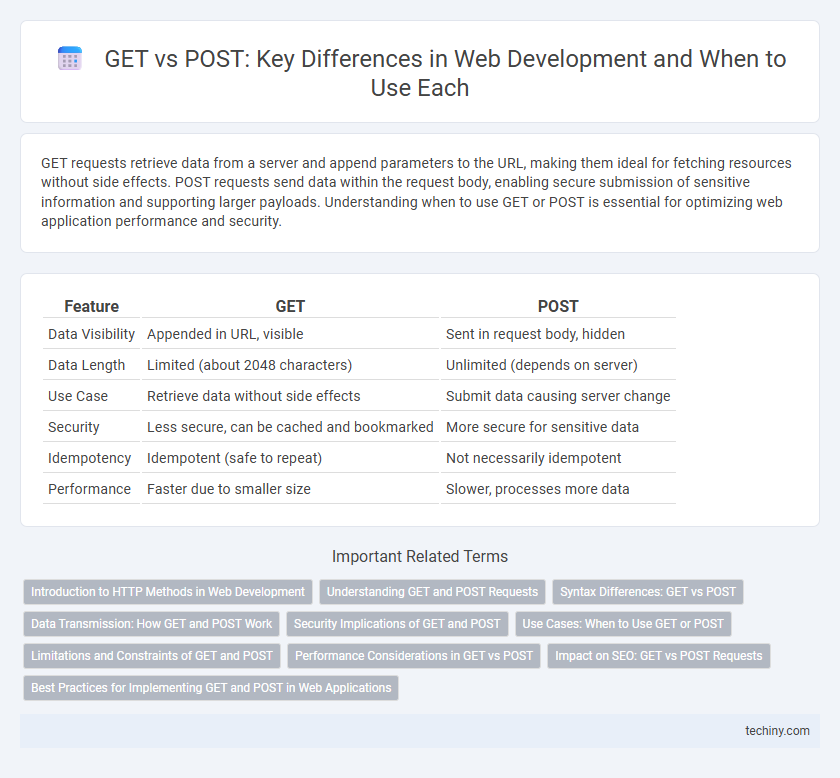 GET vs POST: Key Differences in Web Development and When to Use Each

GET requests retrieve data from a server and append parameters to the URL, making them ideal for fetching resources without side effects. POST requests send data within the request body, enabling secure submission of sensitive information and supporting larger payloads. Understanding when to use GET or POST is essential for optimizing web application performance and security.

| Feature | GET | POST |
|---|---|---|
| Data Visibility | Appended in URL, visible | Sent in request body, hidden |
| Data Length | Limited (about 2048 characters) | Unlimited (depends on server) |
| Use Case | Retrieve data without side effects | Submit data causing server change |
| Security | Less secure, can be cached and bookmarked | More secure for sensitive data |
| Idempotency | Idempotent (safe to repeat) | Not necessarily idempotent |
| Performance | Faster due to smaller size | Slower, processes more data |

Important Related Terms

Introduction to HTTP Methods in Web Development
Understanding GET and POST Requests
Syntax Differences: GET vs POST
Data Transmission: How GET and POST Work
Security Implications of GET and POST
Use Cases: When to Use GET or POST
Limitations and Constraints of GET and POST
Performance Considerations in GET vs POST
Impact on SEO: GET vs POST Requests
Best Practices for Implementing GET and POST in Web Applications

techiny.com