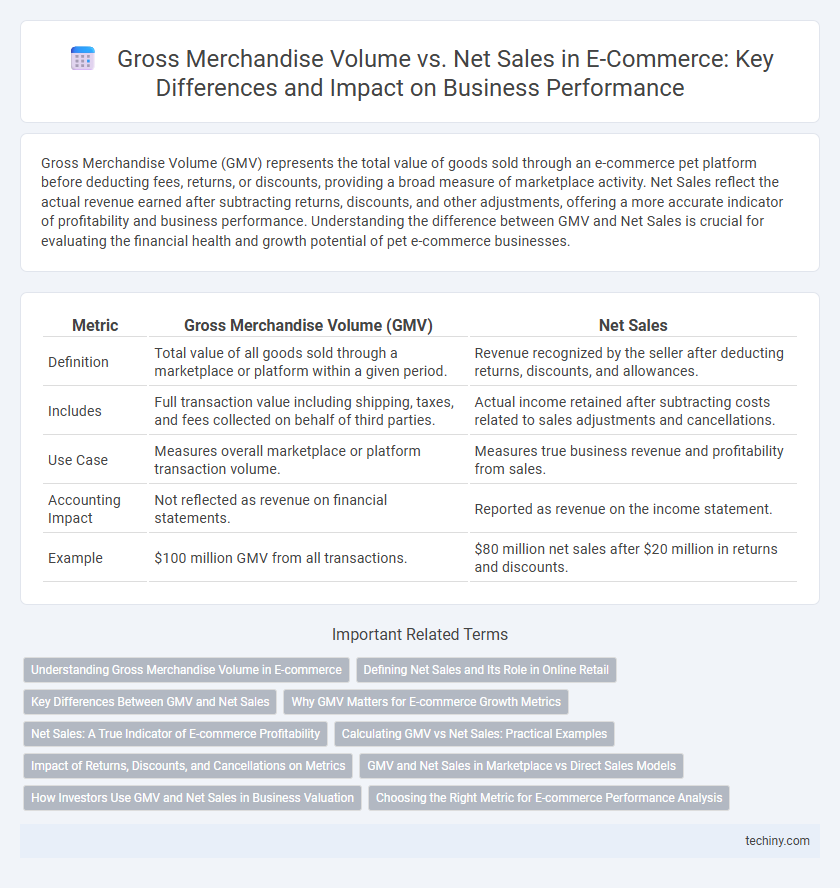 Gross Merchandise Volume vs. Net Sales in E-Commerce: Key Differences and Impact on Business Performance

Gross Merchandise Volume (GMV) represents the total value of goods sold through an e-commerce pet platform before deducting fees, returns, or discounts, providing a broad measure of marketplace activity. Net Sales reflect the actual revenue earned after subtracting returns, discounts, and other adjustments, offering a more accurate indicator of profitability and business performance. Understanding the difference between GMV and Net Sales is crucial for evaluating the financial health and growth potential of pet e-commerce businesses.

| Metric | Gross Merchandise Volume (GMV) | Net Sales |
|---|---|---|
| Definition | Total value of all goods sold through a marketplace or platform within a given period. | Revenue recognized by the seller after deducting returns, discounts, and allowances. |
| Includes | Full transaction value including shipping, taxes, and fees collected on behalf of third parties. | Actual income retained after subtracting costs related to sales adjustments and cancellations. |
| Use Case | Measures overall marketplace or platform transaction volume. | Measures true business revenue and profitability from sales. |
| Accounting Impact | Not reflected as revenue on financial statements. | Reported as revenue on the income statement. |
| Example | \$100 million GMV from all transactions. | \$80 million net sales after \$20 million in returns and discounts. |

Important Related Terms

Understanding Gross Merchandise Volume in E-commerce
Defining Net Sales and Its Role in Online Retail
Key Differences Between GMV and Net Sales
Why GMV Matters for E-commerce Growth Metrics
Net Sales: A True Indicator of E-commerce Profitability
Calculating GMV vs Net Sales: Practical Examples
Impact of Returns, Discounts, and Cancellations on Metrics
GMV and Net Sales in Marketplace vs Direct Sales Models
How Investors Use GMV and Net Sales in Business Valuation
Choosing the Right Metric for E-commerce Performance Analysis

techiny.com