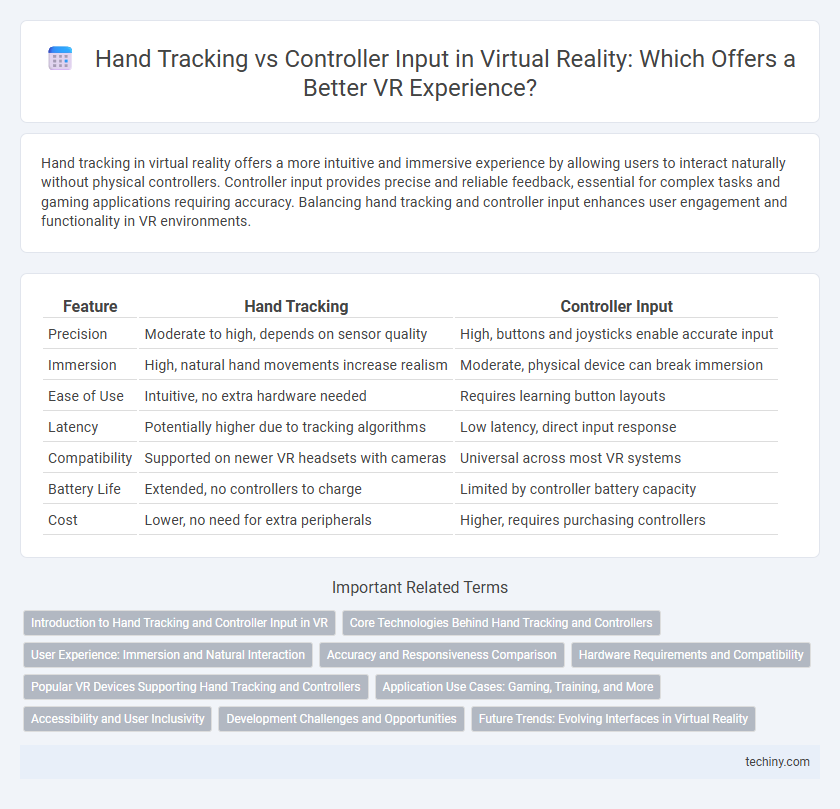 Hand Tracking vs Controller Input in Virtual Reality: Which Offers a Better VR Experience?

Hand tracking in virtual reality offers a more intuitive and immersive experience by allowing users to interact naturally without physical controllers. Controller input provides precise and reliable feedback, essential for complex tasks and gaming applications requiring accuracy. Balancing hand tracking and controller input enhances user engagement and functionality in VR environments.

| Feature | Hand Tracking | Controller Input |
|---|---|---|
| Precision | Moderate to high, depends on sensor quality | High, buttons and joysticks enable accurate input |
| Immersion | High, natural hand movements increase realism | Moderate, physical device can break immersion |
| Ease of Use | Intuitive, no extra hardware needed | Requires learning button layouts |
| Latency | Potentially higher due to tracking algorithms | Low latency, direct input response |
| Compatibility | Supported on newer VR headsets with cameras | Universal across most VR systems |
| Battery Life | Extended, no controllers to charge | Limited by controller battery capacity |
| Cost | Lower, no need for extra peripherals | Higher, requires purchasing controllers |

Important Related Terms

Introduction to Hand Tracking and Controller Input in VR
Core Technologies Behind Hand Tracking and Controllers
User Experience: Immersion and Natural Interaction
Accuracy and Responsiveness Comparison
Hardware Requirements and Compatibility
Popular VR Devices Supporting Hand Tracking and Controllers
Application Use Cases: Gaming, Training, and More
Accessibility and User Inclusivity
Development Challenges and Opportunities
Future Trends: Evolving Interfaces in Virtual Reality

techiny.com