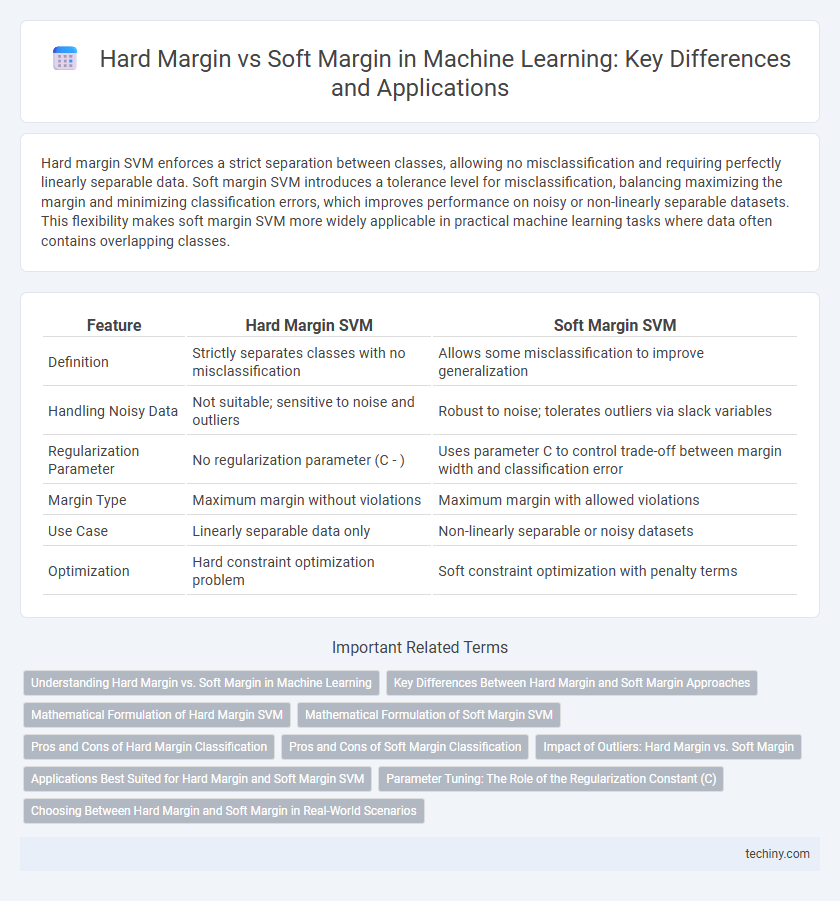 Hard Margin vs Soft Margin in Machine Learning: Key Differences and Applications

Hard margin SVM enforces a strict separation between classes, allowing no misclassification and requiring perfectly linearly separable data. Soft margin SVM introduces a tolerance level for misclassification, balancing maximizing the margin and minimizing classification errors, which improves performance on noisy or non-linearly separable datasets. This flexibility makes soft margin SVM more widely applicable in practical machine learning tasks where data often contains overlapping classes.

| Feature | Hard Margin SVM | Soft Margin SVM |
|---|---|---|
| Definition | Strictly separates classes with no misclassification | Allows some misclassification to improve generalization |
| Handling Noisy Data | Not suitable; sensitive to noise and outliers | Robust to noise; tolerates outliers via slack variables |
| Regularization Parameter | No regularization parameter (C - ) | Uses parameter C to control trade-off between margin width and classification error |
| Margin Type | Maximum margin without violations | Maximum margin with allowed violations |
| Use Case | Linearly separable data only | Non-linearly separable or noisy datasets |
| Optimization | Hard constraint optimization problem | Soft constraint optimization with penalty terms |

Important Related Terms

Understanding Hard Margin vs. Soft Margin in Machine Learning
Key Differences Between Hard Margin and Soft Margin Approaches
Mathematical Formulation of Hard Margin SVM
Mathematical Formulation of Soft Margin SVM
Pros and Cons of Hard Margin Classification
Pros and Cons of Soft Margin Classification
Impact of Outliers: Hard Margin vs. Soft Margin
Applications Best Suited for Hard Margin and Soft Margin SVM
Parameter Tuning: The Role of the Regularization Constant (C)
Choosing Between Hard Margin and Soft Margin in Real-World Scenarios

techiny.com