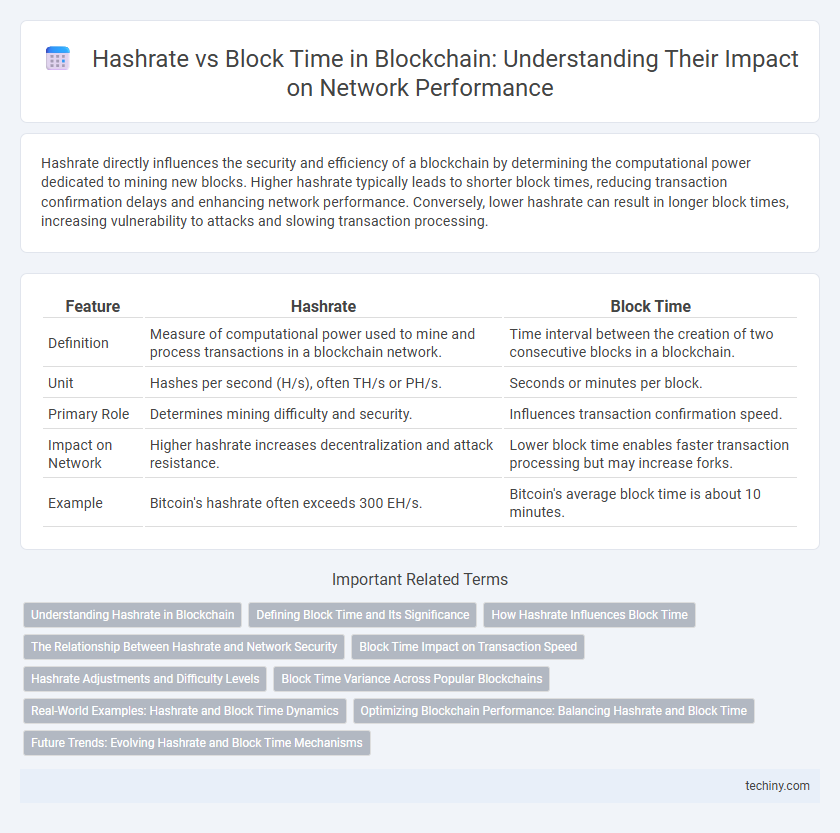 Hashrate vs Block Time in Blockchain: Understanding Their Impact on Network Performance

Hashrate directly influences the security and efficiency of a blockchain by determining the computational power dedicated to mining new blocks. Higher hashrate typically leads to shorter block times, reducing transaction confirmation delays and enhancing network performance. Conversely, lower hashrate can result in longer block times, increasing vulnerability to attacks and slowing transaction processing.

| Feature | Hashrate | Block Time |
|---|---|---|
| Definition | Measure of computational power used to mine and process transactions in a blockchain network. | Time interval between the creation of two consecutive blocks in a blockchain. |
| Unit | Hashes per second (H/s), often TH/s or PH/s. | Seconds or minutes per block. |
| Primary Role | Determines mining difficulty and security. | Influences transaction confirmation speed. |
| Impact on Network | Higher hashrate increases decentralization and attack resistance. | Lower block time enables faster transaction processing but may increase forks. |
| Example | Bitcoin's hashrate often exceeds 300 EH/s. | Bitcoin's average block time is about 10 minutes. |

Important Related Terms

Understanding Hashrate in Blockchain
Defining Block Time and Its Significance
How Hashrate Influences Block Time
The Relationship Between Hashrate and Network Security
Block Time Impact on Transaction Speed
Hashrate Adjustments and Difficulty Levels
Block Time Variance Across Popular Blockchains
Real-World Examples: Hashrate and Block Time Dynamics
Optimizing Blockchain Performance: Balancing Hashrate and Block Time
Future Trends: Evolving Hashrate and Block Time Mechanisms

techiny.com