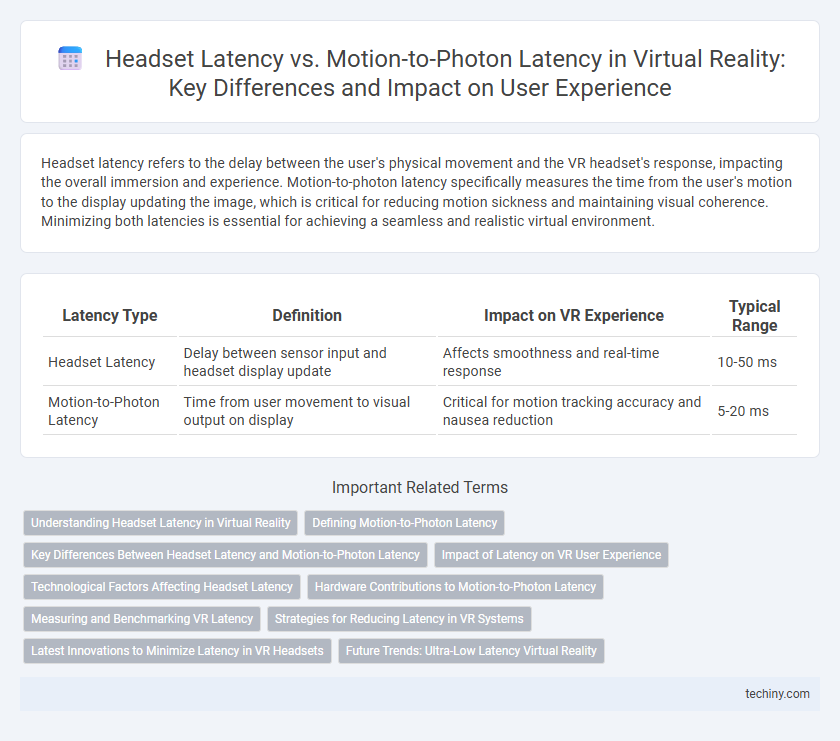 Headset Latency vs. Motion-to-Photon Latency in Virtual Reality: Key Differences and Impact on User Experience

Headset latency refers to the delay between the user's physical movement and the VR headset's response, impacting the overall immersion and experience. Motion-to-photon latency specifically measures the time from the user's motion to the display updating the image, which is critical for reducing motion sickness and maintaining visual coherence. Minimizing both latencies is essential for achieving a seamless and realistic virtual environment.

| Latency Type | Definition | Impact on VR Experience | Typical Range |
|---|---|---|---|
| Headset Latency | Delay between sensor input and headset display update | Affects smoothness and real-time response | 10-50 ms |
| Motion-to-Photon Latency | Time from user movement to visual output on display | Critical for motion tracking accuracy and nausea reduction | 5-20 ms |

Important Related Terms

Understanding Headset Latency in Virtual Reality
Defining Motion-to-Photon Latency
Key Differences Between Headset Latency and Motion-to-Photon Latency
Impact of Latency on VR User Experience
Technological Factors Affecting Headset Latency
Hardware Contributions to Motion-to-Photon Latency
Measuring and Benchmarking VR Latency
Strategies for Reducing Latency in VR Systems
Latest Innovations to Minimize Latency in VR Headsets
Future Trends: Ultra-Low Latency Virtual Reality

techiny.com