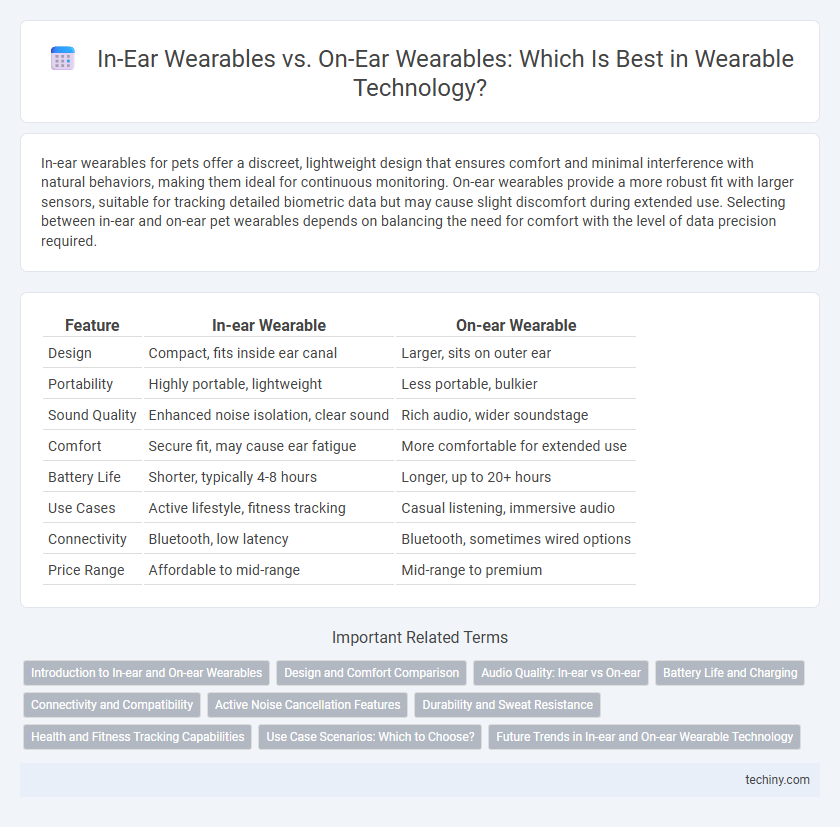 In-Ear Wearables vs. On-Ear Wearables: Which Is Best in Wearable Technology?

In-ear wearables for pets offer a discreet, lightweight design that ensures comfort and minimal interference with natural behaviors, making them ideal for continuous monitoring. On-ear wearables provide a more robust fit with larger sensors, suitable for tracking detailed biometric data but may cause slight discomfort during extended use. Selecting between in-ear and on-ear pet wearables depends on balancing the need for comfort with the level of data precision required.

| Feature | In-ear Wearable | On-ear Wearable |
|---|---|---|
| Design | Compact, fits inside ear canal | Larger, sits on outer ear |
| Portability | Highly portable, lightweight | Less portable, bulkier |
| Sound Quality | Enhanced noise isolation, clear sound | Rich audio, wider soundstage |
| Comfort | Secure fit, may cause ear fatigue | More comfortable for extended use |
| Battery Life | Shorter, typically 4-8 hours | Longer, up to 20+ hours |
| Use Cases | Active lifestyle, fitness tracking | Casual listening, immersive audio |
| Connectivity | Bluetooth, low latency | Bluetooth, sometimes wired options |
| Price Range | Affordable to mid-range | Mid-range to premium |

Important Related Terms

Introduction to In-ear and On-ear Wearables
Design and Comfort Comparison
Audio Quality: In-ear vs On-ear
Battery Life and Charging
Connectivity and Compatibility
Active Noise Cancellation Features
Durability and Sweat Resistance
Health and Fitness Tracking Capabilities
Use Case Scenarios: Which to Choose?
Future Trends in In-ear and On-ear Wearable Technology

techiny.com