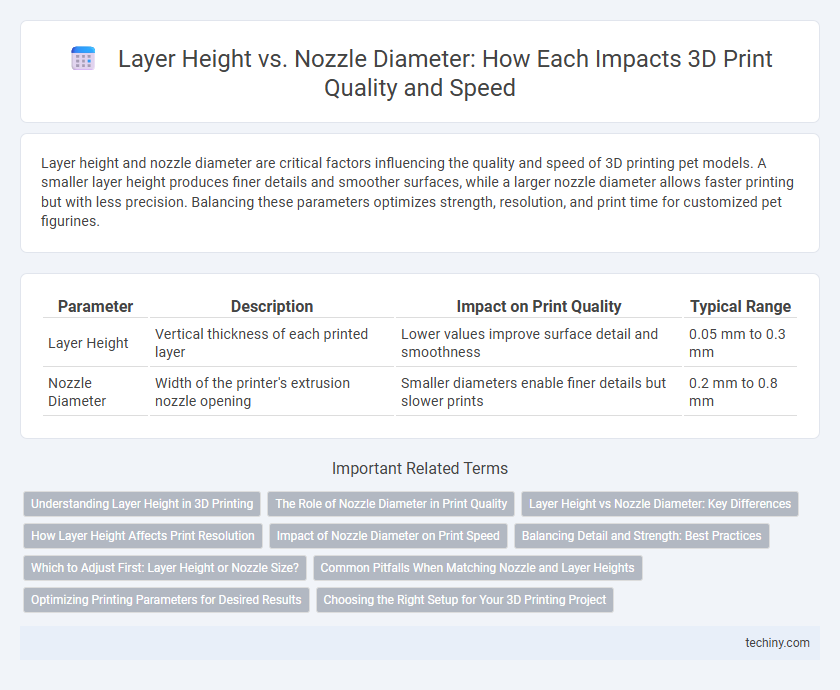 Layer Height vs. Nozzle Diameter: How Each Impacts 3D Print Quality and Speed

Layer height and nozzle diameter are critical factors influencing the quality and speed of 3D printing pet models. A smaller layer height produces finer details and smoother surfaces, while a larger nozzle diameter allows faster printing but with less precision. Balancing these parameters optimizes strength, resolution, and print time for customized pet figurines.

| Parameter | Description | Impact on Print Quality | Typical Range |
|---|---|---|---|
| Layer Height | Vertical thickness of each printed layer | Lower values improve surface detail and smoothness | 0.05 mm to 0.3 mm |
| Nozzle Diameter | Width of the printer's extrusion nozzle opening | Smaller diameters enable finer details but slower prints | 0.2 mm to 0.8 mm |

Important Related Terms

Understanding Layer Height in 3D Printing
The Role of Nozzle Diameter in Print Quality
Layer Height vs Nozzle Diameter: Key Differences
How Layer Height Affects Print Resolution
Impact of Nozzle Diameter on Print Speed
Balancing Detail and Strength: Best Practices
Which to Adjust First: Layer Height or Nozzle Size?
Common Pitfalls When Matching Nozzle and Layer Heights
Optimizing Printing Parameters for Desired Results
Choosing the Right Setup for Your 3D Printing Project

techiny.com