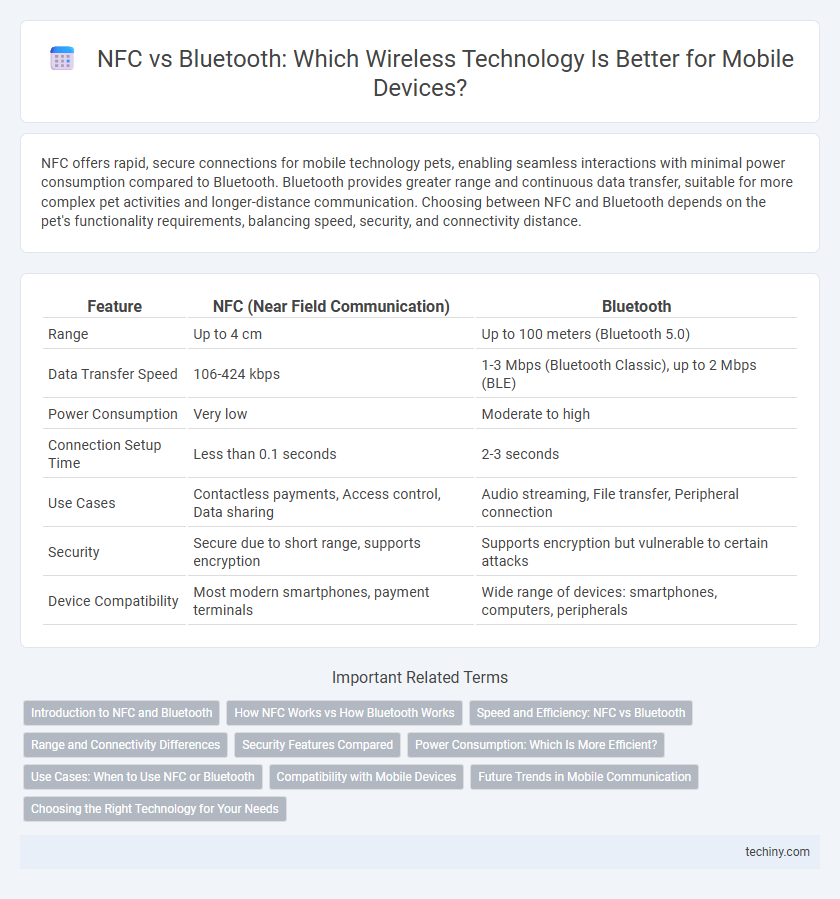 NFC vs Bluetooth: Which Wireless Technology Is Better for Mobile Devices?

NFC offers rapid, secure connections for mobile technology pets, enabling seamless interactions with minimal power consumption compared to Bluetooth. Bluetooth provides greater range and continuous data transfer, suitable for more complex pet activities and longer-distance communication. Choosing between NFC and Bluetooth depends on the pet's functionality requirements, balancing speed, security, and connectivity distance.

| Feature | NFC (Near Field Communication) | Bluetooth |
|---|---|---|
| Range | Up to 4 cm | Up to 100 meters (Bluetooth 5.0) |
| Data Transfer Speed | 106-424 kbps | 1-3 Mbps (Bluetooth Classic), up to 2 Mbps (BLE) |
| Power Consumption | Very low | Moderate to high |
| Connection Setup Time | Less than 0.1 seconds | 2-3 seconds |
| Use Cases | Contactless payments, Access control, Data sharing | Audio streaming, File transfer, Peripheral connection |
| Security | Secure due to short range, supports encryption | Supports encryption but vulnerable to certain attacks |
| Device Compatibility | Most modern smartphones, payment terminals | Wide range of devices: smartphones, computers, peripherals |

Important Related Terms

Introduction to NFC and Bluetooth
How NFC Works vs How Bluetooth Works
Speed and Efficiency: NFC vs Bluetooth
Range and Connectivity Differences
Security Features Compared
Power Consumption: Which Is More Efficient?
Use Cases: When to Use NFC or Bluetooth
Compatibility with Mobile Devices
Future Trends in Mobile Communication
Choosing the Right Technology for Your Needs

techiny.com