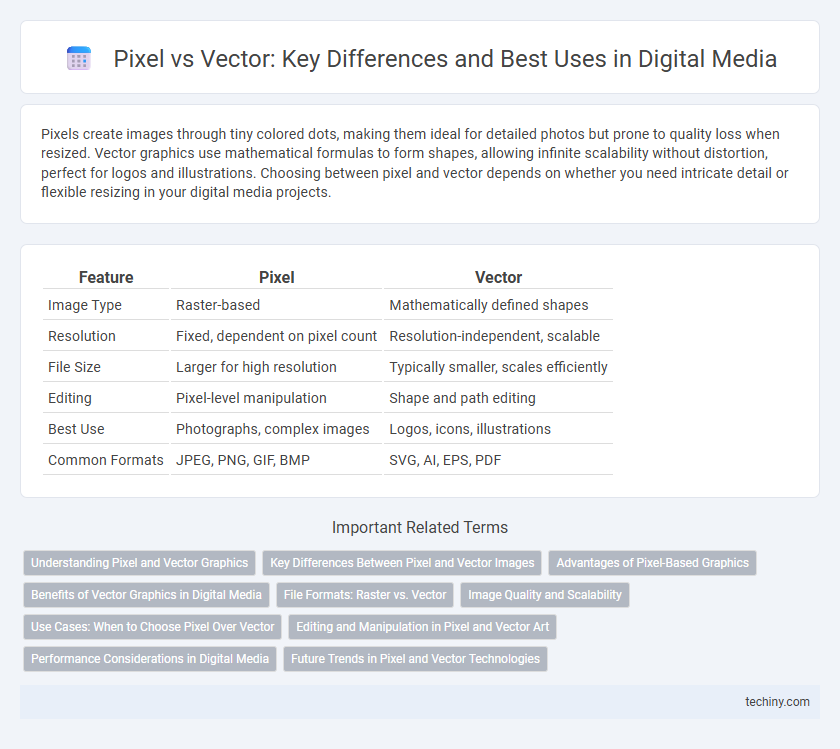 Pixel vs Vector: Key Differences and Best Uses in Digital Media

Pixels create images through tiny colored dots, making them ideal for detailed photos but prone to quality loss when resized. Vector graphics use mathematical formulas to form shapes, allowing infinite scalability without distortion, perfect for logos and illustrations. Choosing between pixel and vector depends on whether you need intricate detail or flexible resizing in your digital media projects.

| Feature | Pixel | Vector |
|---|---|---|
| Image Type | Raster-based | Mathematically defined shapes |
| Resolution | Fixed, dependent on pixel count | Resolution-independent, scalable |
| File Size | Larger for high resolution | Typically smaller, scales efficiently |
| Editing | Pixel-level manipulation | Shape and path editing |
| Best Use | Photographs, complex images | Logos, icons, illustrations |
| Common Formats | JPEG, PNG, GIF, BMP | SVG, AI, EPS, PDF |

Important Related Terms

Understanding Pixel and Vector Graphics
Key Differences Between Pixel and Vector Images
Advantages of Pixel-Based Graphics
Benefits of Vector Graphics in Digital Media
File Formats: Raster vs. Vector
Image Quality and Scalability
Use Cases: When to Choose Pixel Over Vector
Editing and Manipulation in Pixel and Vector Art
Performance Considerations in Digital Media
Future Trends in Pixel and Vector Technologies

techiny.com