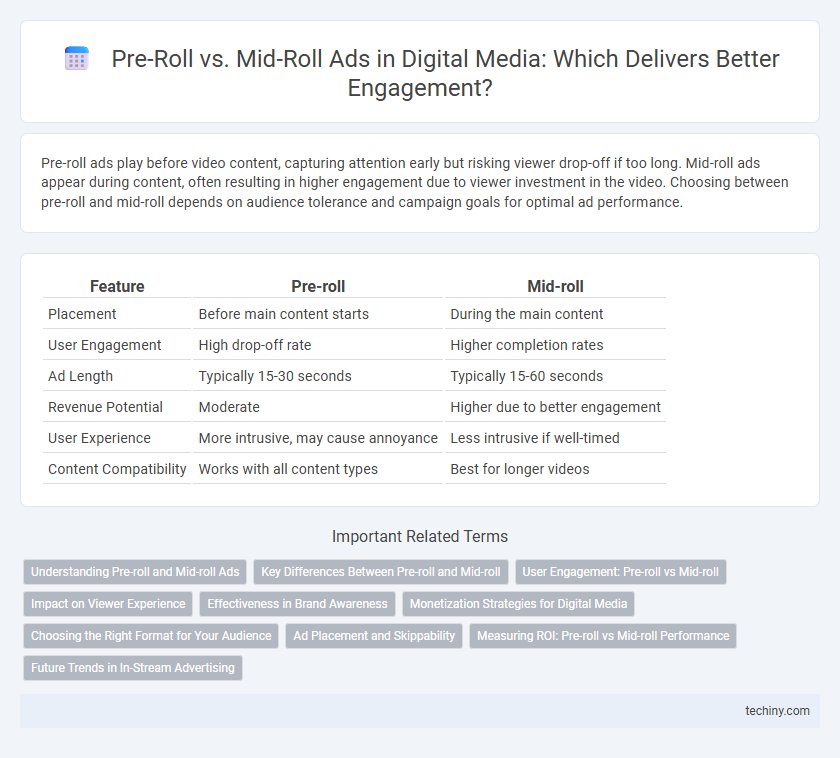 Pre-Roll vs. Mid-Roll Ads in Digital Media: Which Delivers Better Engagement?

Pre-roll ads play before video content, capturing attention early but risking viewer drop-off if too long. Mid-roll ads appear during content, often resulting in higher engagement due to viewer investment in the video. Choosing between pre-roll and mid-roll depends on audience tolerance and campaign goals for optimal ad performance.

| Feature | Pre-roll | Mid-roll |
|---|---|---|
| Placement | Before main content starts | During the main content |
| User Engagement | High drop-off rate | Higher completion rates |
| Ad Length | Typically 15-30 seconds | Typically 15-60 seconds |
| Revenue Potential | Moderate | Higher due to better engagement |
| User Experience | More intrusive, may cause annoyance | Less intrusive if well-timed |
| Content Compatibility | Works with all content types | Best for longer videos |

Important Related Terms

Understanding Pre-roll and Mid-roll Ads
Key Differences Between Pre-roll and Mid-roll
User Engagement: Pre-roll vs Mid-roll
Impact on Viewer Experience
Effectiveness in Brand Awareness
Monetization Strategies for Digital Media
Choosing the Right Format for Your Audience
Ad Placement and Skippability
Measuring ROI: Pre-roll vs Mid-roll Performance
Future Trends in In-Stream Advertising

techiny.com