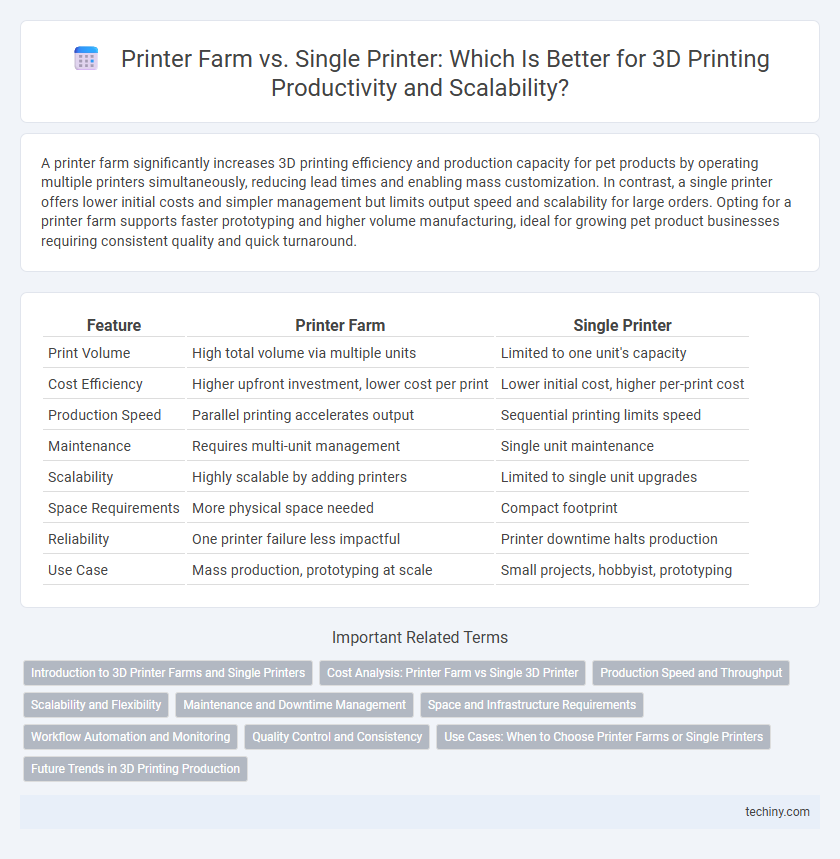 Printer Farm vs. Single Printer: Which Is Better for 3D Printing Productivity and Scalability?

A printer farm significantly increases 3D printing efficiency and production capacity for pet products by operating multiple printers simultaneously, reducing lead times and enabling mass customization. In contrast, a single printer offers lower initial costs and simpler management but limits output speed and scalability for large orders. Opting for a printer farm supports faster prototyping and higher volume manufacturing, ideal for growing pet product businesses requiring consistent quality and quick turnaround.

| Feature | Printer Farm | Single Printer |
|---|---|---|
| Print Volume | High total volume via multiple units | Limited to one unit's capacity |
| Cost Efficiency | Higher upfront investment, lower cost per print | Lower initial cost, higher per-print cost |
| Production Speed | Parallel printing accelerates output | Sequential printing limits speed |
| Maintenance | Requires multi-unit management | Single unit maintenance |
| Scalability | Highly scalable by adding printers | Limited to single unit upgrades |
| Space Requirements | More physical space needed | Compact footprint |
| Reliability | One printer failure less impactful | Printer downtime halts production |
| Use Case | Mass production, prototyping at scale | Small projects, hobbyist, prototyping |

Important Related Terms

Introduction to 3D Printer Farms and Single Printers
Cost Analysis: Printer Farm vs Single 3D Printer
Production Speed and Throughput
Scalability and Flexibility
Maintenance and Downtime Management
Space and Infrastructure Requirements
Workflow Automation and Monitoring
Quality Control and Consistency
Use Cases: When to Choose Printer Farms or Single Printers
Future Trends in 3D Printing Production

techiny.com