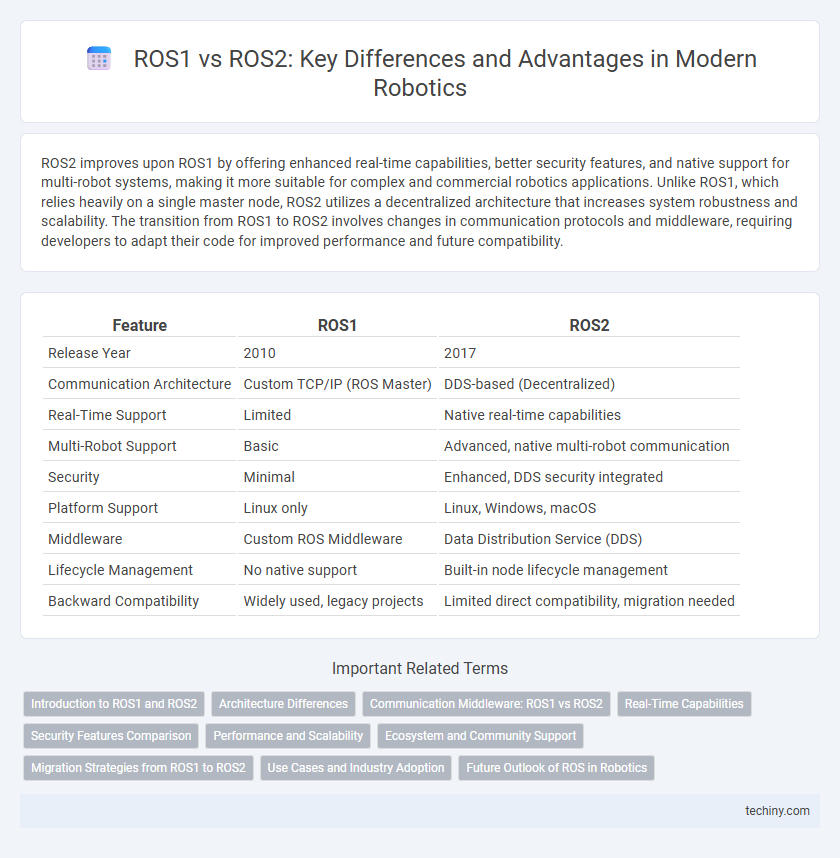 ROS1 vs ROS2: Key Differences and Advantages in Modern Robotics

ROS2 improves upon ROS1 by offering enhanced real-time capabilities, better security features, and native support for multi-robot systems, making it more suitable for complex and commercial robotics applications. Unlike ROS1, which relies heavily on a single master node, ROS2 utilizes a decentralized architecture that increases system robustness and scalability. The transition from ROS1 to ROS2 involves changes in communication protocols and middleware, requiring developers to adapt their code for improved performance and future compatibility.

| Feature | ROS1 | ROS2 |
|---|---|---|
| Release Year | 2010 | 2017 |
| Communication Architecture | Custom TCP/IP (ROS Master) | DDS-based (Decentralized) |
| Real-Time Support | Limited | Native real-time capabilities |
| Multi-Robot Support | Basic | Advanced, native multi-robot communication |
| Security | Minimal | Enhanced, DDS security integrated |
| Platform Support | Linux only | Linux, Windows, macOS |
| Middleware | Custom ROS Middleware | Data Distribution Service (DDS) |
| Lifecycle Management | No native support | Built-in node lifecycle management |
| Backward Compatibility | Widely used, legacy projects | Limited direct compatibility, migration needed |

Important Related Terms

Introduction to ROS1 and ROS2
Architecture Differences
Communication Middleware: ROS1 vs ROS2
Real-Time Capabilities
Security Features Comparison
Performance and Scalability
Ecosystem and Community Support
Migration Strategies from ROS1 to ROS2
Use Cases and Industry Adoption
Future Outlook of ROS in Robotics

techiny.com