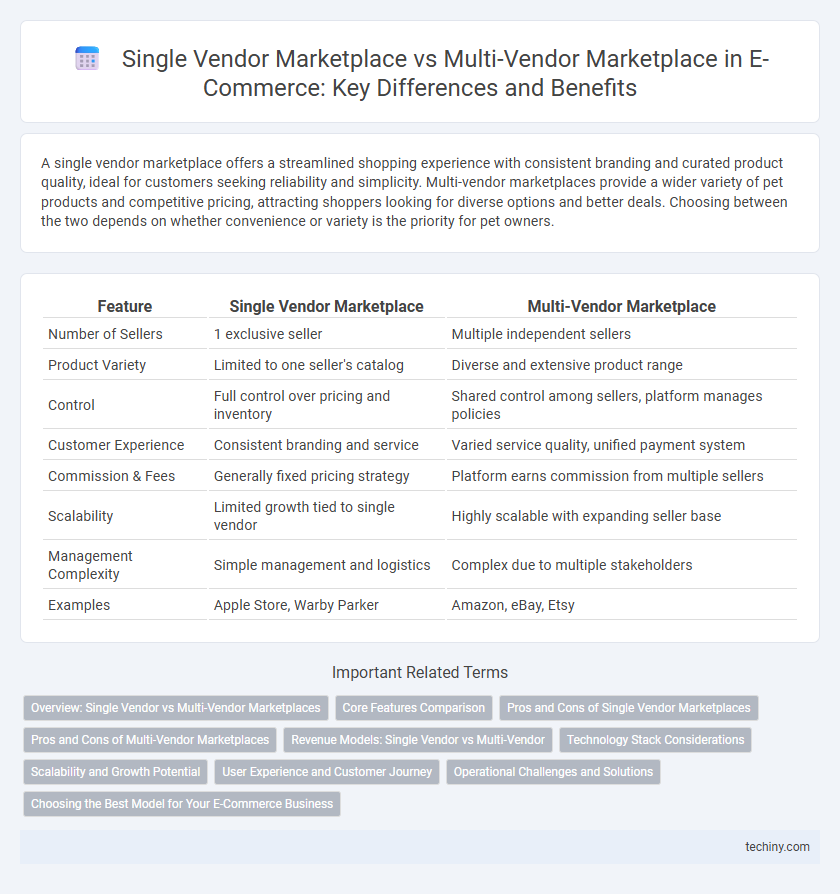 Single Vendor Marketplace vs Multi-Vendor Marketplace in E-Commerce: Key Differences and Benefits

A single vendor marketplace offers a streamlined shopping experience with consistent branding and curated product quality, ideal for customers seeking reliability and simplicity. Multi-vendor marketplaces provide a wider variety of pet products and competitive pricing, attracting shoppers looking for diverse options and better deals. Choosing between the two depends on whether convenience or variety is the priority for pet owners.

| Feature | Single Vendor Marketplace | Multi-Vendor Marketplace |
|---|---|---|
| Number of Sellers | 1 exclusive seller | Multiple independent sellers |
| Product Variety | Limited to one seller's catalog | Diverse and extensive product range |
| Control | Full control over pricing and inventory | Shared control among sellers, platform manages policies |
| Customer Experience | Consistent branding and service | Varied service quality, unified payment system |
| Commission & Fees | Generally fixed pricing strategy | Platform earns commission from multiple sellers |
| Scalability | Limited growth tied to single vendor | Highly scalable with expanding seller base |
| Management Complexity | Simple management and logistics | Complex due to multiple stakeholders |
| Examples | Apple Store, Warby Parker | Amazon, eBay, Etsy |

Important Related Terms

Overview: Single Vendor vs Multi-Vendor Marketplaces
Core Features Comparison
Pros and Cons of Single Vendor Marketplaces
Pros and Cons of Multi-Vendor Marketplaces
Revenue Models: Single Vendor vs Multi-Vendor
Technology Stack Considerations
Scalability and Growth Potential
User Experience and Customer Journey
Operational Challenges and Solutions
Choosing the Best Model for Your E-Commerce Business

techiny.com