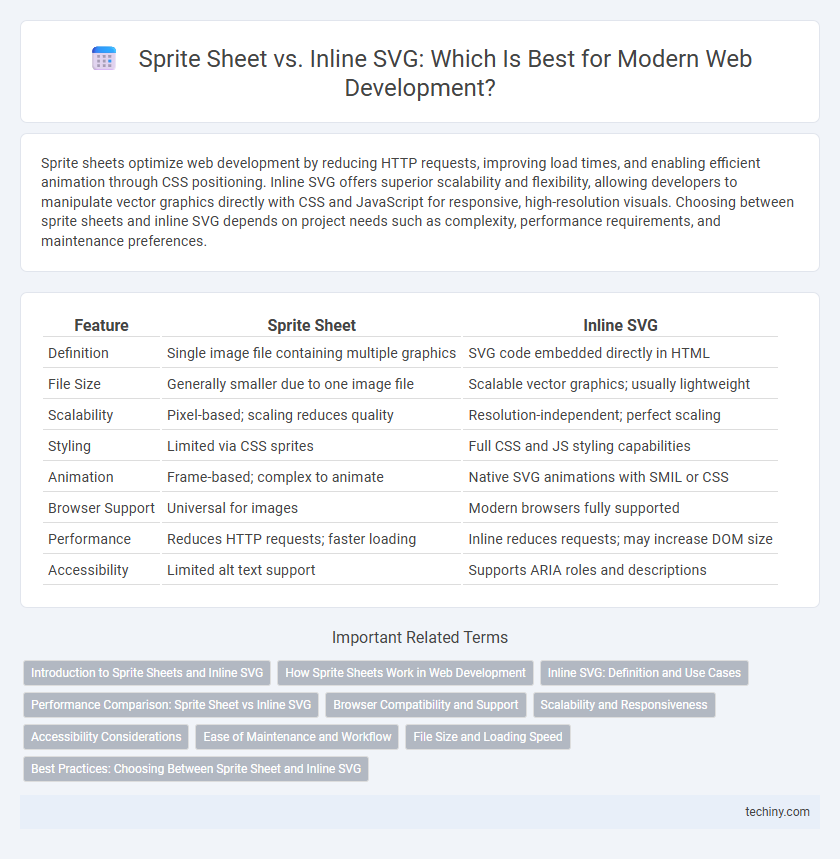 Sprite Sheet vs. Inline SVG: Which Is Best for Modern Web Development?

Sprite sheets optimize web development by reducing HTTP requests, improving load times, and enabling efficient animation through CSS positioning. Inline SVG offers superior scalability and flexibility, allowing developers to manipulate vector graphics directly with CSS and JavaScript for responsive, high-resolution visuals. Choosing between sprite sheets and inline SVG depends on project needs such as complexity, performance requirements, and maintenance preferences.

| Feature | Sprite Sheet | Inline SVG |
|---|---|---|
| Definition | Single image file containing multiple graphics | SVG code embedded directly in HTML |
| File Size | Generally smaller due to one image file | Scalable vector graphics; usually lightweight |
| Scalability | Pixel-based; scaling reduces quality | Resolution-independent; perfect scaling |
| Styling | Limited via CSS sprites | Full CSS and JS styling capabilities |
| Animation | Frame-based; complex to animate | Native SVG animations with SMIL or CSS |
| Browser Support | Universal for images | Modern browsers fully supported |
| Performance | Reduces HTTP requests; faster loading | Inline reduces requests; may increase DOM size |
| Accessibility | Limited alt text support | Supports ARIA roles and descriptions |

Important Related Terms

Introduction to Sprite Sheets and Inline SVG
How Sprite Sheets Work in Web Development
Inline SVG: Definition and Use Cases
Performance Comparison: Sprite Sheet vs Inline SVG
Browser Compatibility and Support
Scalability and Responsiveness
Accessibility Considerations
Ease of Maintenance and Workflow
File Size and Loading Speed
Best Practices: Choosing Between Sprite Sheet and Inline SVG

techiny.com