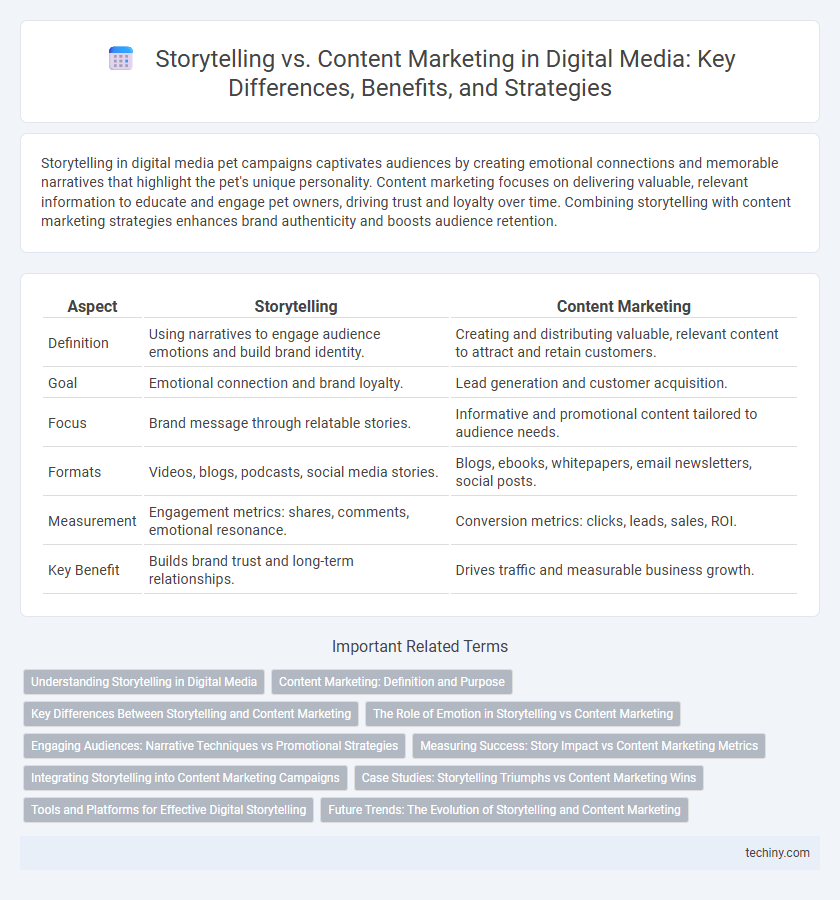 Storytelling vs. Content Marketing in Digital Media: Key Differences, Benefits, and Strategies

Storytelling in digital media pet campaigns captivates audiences by creating emotional connections and memorable narratives that highlight the pet's unique personality. Content marketing focuses on delivering valuable, relevant information to educate and engage pet owners, driving trust and loyalty over time. Combining storytelling with content marketing strategies enhances brand authenticity and boosts audience retention.

| Aspect | Storytelling | Content Marketing |
|---|---|---|
| Definition | Using narratives to engage audience emotions and build brand identity. | Creating and distributing valuable, relevant content to attract and retain customers. |
| Goal | Emotional connection and brand loyalty. | Lead generation and customer acquisition. |
| Focus | Brand message through relatable stories. | Informative and promotional content tailored to audience needs. |
| Formats | Videos, blogs, podcasts, social media stories. | Blogs, ebooks, whitepapers, email newsletters, social posts. |
| Measurement | Engagement metrics: shares, comments, emotional resonance. | Conversion metrics: clicks, leads, sales, ROI. |
| Key Benefit | Builds brand trust and long-term relationships. | Drives traffic and measurable business growth. |

Important Related Terms

Understanding Storytelling in Digital Media
Content Marketing: Definition and Purpose
Key Differences Between Storytelling and Content Marketing
The Role of Emotion in Storytelling vs Content Marketing
Engaging Audiences: Narrative Techniques vs Promotional Strategies
Measuring Success: Story Impact vs Content Marketing Metrics
Integrating Storytelling into Content Marketing Campaigns
Case Studies: Storytelling Triumphs vs Content Marketing Wins
Tools and Platforms for Effective Digital Storytelling
Future Trends: The Evolution of Storytelling and Content Marketing

techiny.com