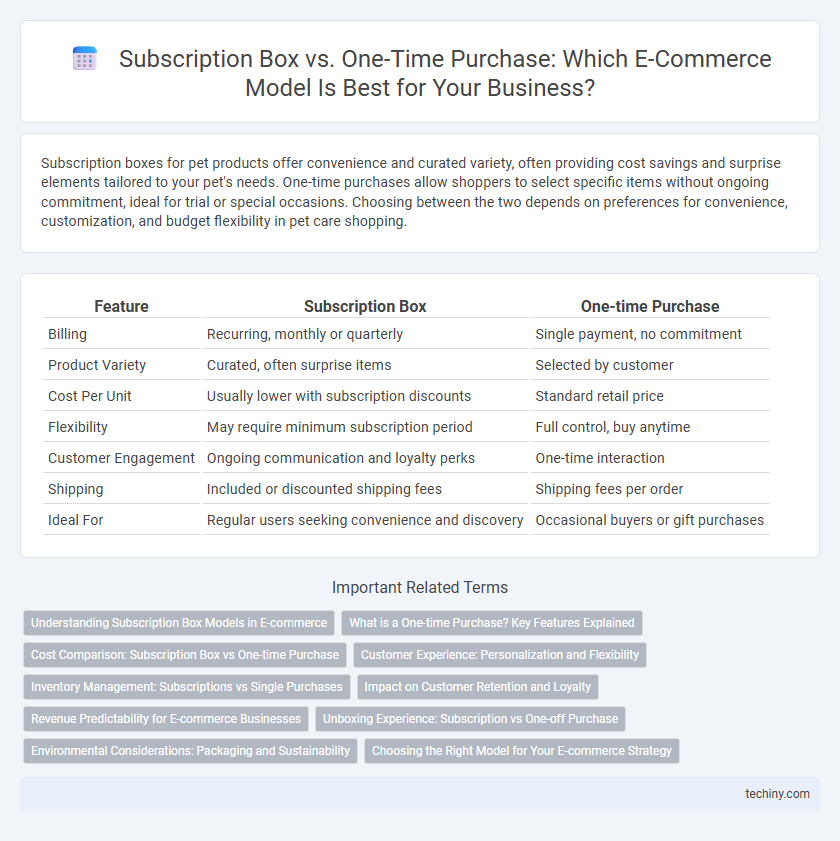 Subscription Box vs. One-Time Purchase: Which E-Commerce Model Is Best for Your Business?

Subscription boxes for pet products offer convenience and curated variety, often providing cost savings and surprise elements tailored to your pet's needs. One-time purchases allow shoppers to select specific items without ongoing commitment, ideal for trial or special occasions. Choosing between the two depends on preferences for convenience, customization, and budget flexibility in pet care shopping.

| Feature | Subscription Box | One-time Purchase |
|---|---|---|
| Billing | Recurring, monthly or quarterly | Single payment, no commitment |
| Product Variety | Curated, often surprise items | Selected by customer |
| Cost Per Unit | Usually lower with subscription discounts | Standard retail price |
| Flexibility | May require minimum subscription period | Full control, buy anytime |
| Customer Engagement | Ongoing communication and loyalty perks | One-time interaction |
| Shipping | Included or discounted shipping fees | Shipping fees per order |
| Ideal For | Regular users seeking convenience and discovery | Occasional buyers or gift purchases |

Important Related Terms

Understanding Subscription Box Models in E-commerce
What is a One-time Purchase? Key Features Explained
Cost Comparison: Subscription Box vs One-time Purchase
Customer Experience: Personalization and Flexibility
Inventory Management: Subscriptions vs Single Purchases
Impact on Customer Retention and Loyalty
Revenue Predictability for E-commerce Businesses
Unboxing Experience: Subscription vs One-off Purchase
Environmental Considerations: Packaging and Sustainability
Choosing the Right Model for Your E-commerce Strategy

techiny.com