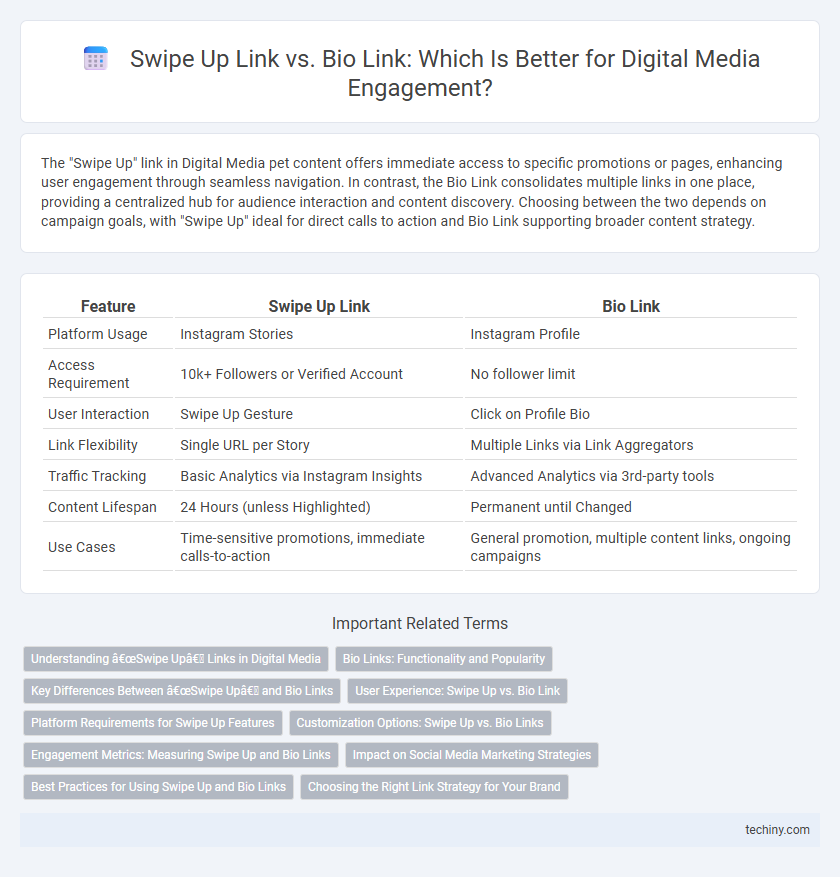 Swipe Up Link vs. Bio Link: Which Is Better for Digital Media Engagement?

The "Swipe Up" link in Digital Media pet content offers immediate access to specific promotions or pages, enhancing user engagement through seamless navigation. In contrast, the Bio Link consolidates multiple links in one place, providing a centralized hub for audience interaction and content discovery. Choosing between the two depends on campaign goals, with "Swipe Up" ideal for direct calls to action and Bio Link supporting broader content strategy.

| Feature | Swipe Up Link | Bio Link |
|---|---|---|
| Platform Usage | Instagram Stories | Instagram Profile |
| Access Requirement | 10k+ Followers or Verified Account | No follower limit |
| User Interaction | Swipe Up Gesture | Click on Profile Bio |
| Link Flexibility | Single URL per Story | Multiple Links via Link Aggregators |
| Traffic Tracking | Basic Analytics via Instagram Insights | Advanced Analytics via 3rd-party tools |
| Content Lifespan | 24 Hours (unless Highlighted) | Permanent until Changed |
| Use Cases | Time-sensitive promotions, immediate calls-to-action | General promotion, multiple content links, ongoing campaigns |

Important Related Terms

Understanding â€œSwipe Upâ€ Links in Digital Media

Bio Links: Functionality and Popularity

Key Differences Between â€œSwipe Upâ€ and Bio Links

User Experience: Swipe Up vs. Bio Link

Platform Requirements for Swipe Up Features

Customization Options: Swipe Up vs. Bio Links

Engagement Metrics: Measuring Swipe Up and Bio Links

Impact on Social Media Marketing Strategies

Best Practices for Using Swipe Up and Bio Links

Choosing the Right Link Strategy for Your Brand

techiny.com