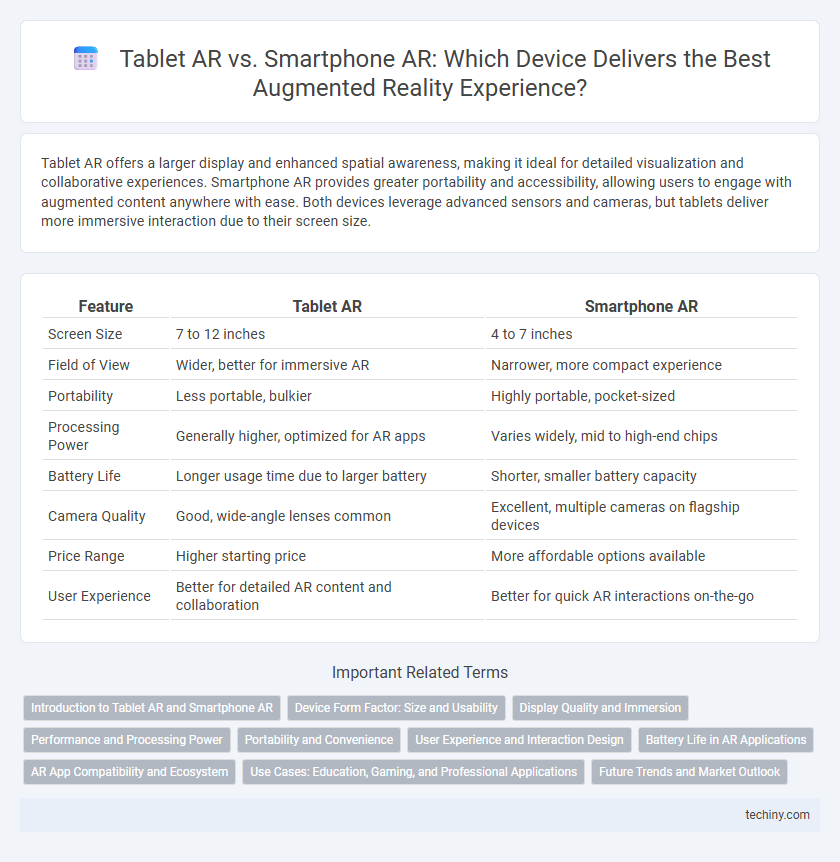 Tablet AR vs. Smartphone AR: Which Device Delivers the Best Augmented Reality Experience?

Tablet AR offers a larger display and enhanced spatial awareness, making it ideal for detailed visualization and collaborative experiences. Smartphone AR provides greater portability and accessibility, allowing users to engage with augmented content anywhere with ease. Both devices leverage advanced sensors and cameras, but tablets deliver more immersive interaction due to their screen size.

| Feature | Tablet AR | Smartphone AR |
|---|---|---|
| Screen Size | 7 to 12 inches | 4 to 7 inches |
| Field of View | Wider, better for immersive AR | Narrower, more compact experience |
| Portability | Less portable, bulkier | Highly portable, pocket-sized |
| Processing Power | Generally higher, optimized for AR apps | Varies widely, mid to high-end chips |
| Battery Life | Longer usage time due to larger battery | Shorter, smaller battery capacity |
| Camera Quality | Good, wide-angle lenses common | Excellent, multiple cameras on flagship devices |
| Price Range | Higher starting price | More affordable options available |
| User Experience | Better for detailed AR content and collaboration | Better for quick AR interactions on-the-go |

Important Related Terms

Introduction to Tablet AR and Smartphone AR
Device Form Factor: Size and Usability
Display Quality and Immersion
Performance and Processing Power
Portability and Convenience
User Experience and Interaction Design
Battery Life in AR Applications
AR App Compatibility and Ecosystem
Use Cases: Education, Gaming, and Professional Applications
Future Trends and Market Outlook

techiny.com