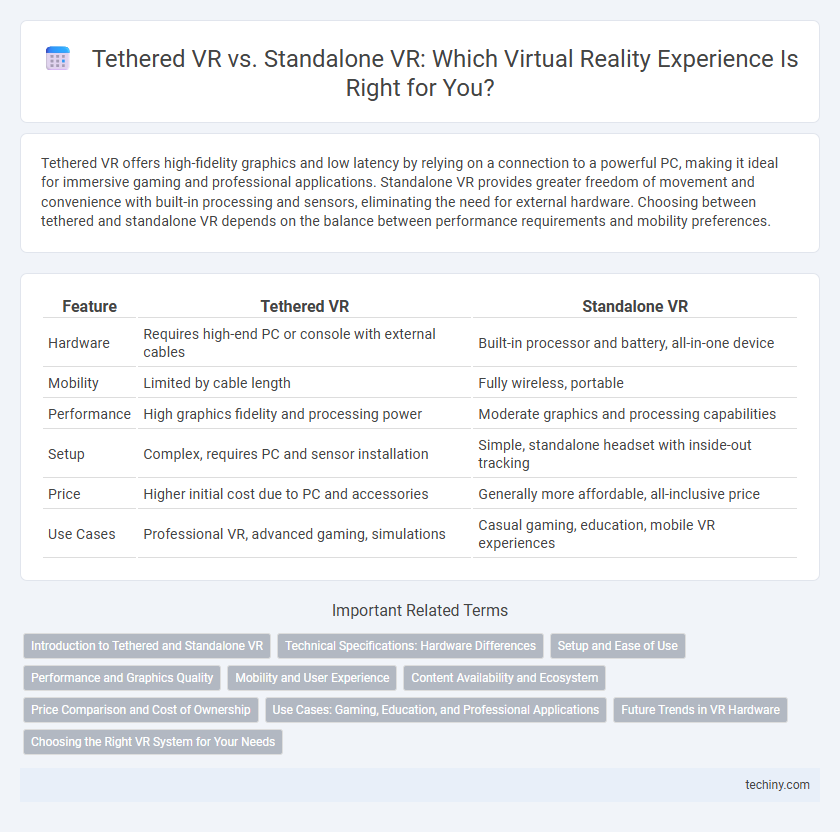 Tethered VR vs. Standalone VR: Which Virtual Reality Experience Is Right for You?

Tethered VR offers high-fidelity graphics and low latency by relying on a connection to a powerful PC, making it ideal for immersive gaming and professional applications. Standalone VR provides greater freedom of movement and convenience with built-in processing and sensors, eliminating the need for external hardware. Choosing between tethered and standalone VR depends on the balance between performance requirements and mobility preferences.

| Feature | Tethered VR | Standalone VR |
|---|---|---|
| Hardware | Requires high-end PC or console with external cables | Built-in processor and battery, all-in-one device |
| Mobility | Limited by cable length | Fully wireless, portable |
| Performance | High graphics fidelity and processing power | Moderate graphics and processing capabilities |
| Setup | Complex, requires PC and sensor installation | Simple, standalone headset with inside-out tracking |
| Price | Higher initial cost due to PC and accessories | Generally more affordable, all-inclusive price |
| Use Cases | Professional VR, advanced gaming, simulations | Casual gaming, education, mobile VR experiences |

Important Related Terms

Introduction to Tethered and Standalone VR
Technical Specifications: Hardware Differences
Setup and Ease of Use
Performance and Graphics Quality
Mobility and User Experience
Content Availability and Ecosystem
Price Comparison and Cost of Ownership
Use Cases: Gaming, Education, and Professional Applications
Future Trends in VR Hardware
Choosing the Right VR System for Your Needs

techiny.com