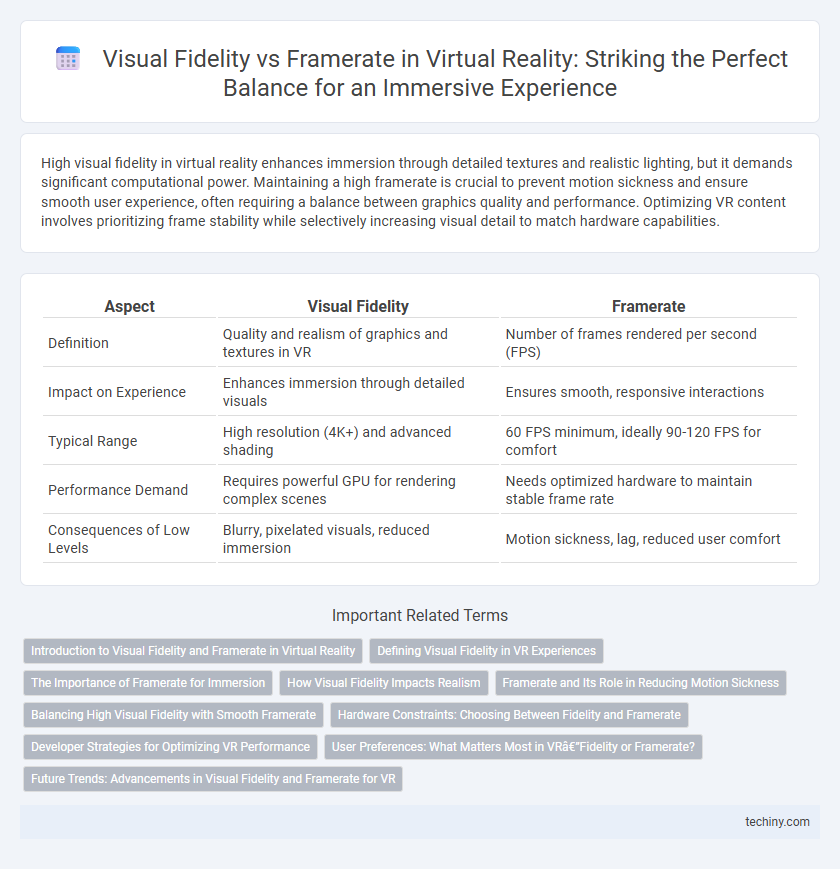 Visual Fidelity vs Framerate in Virtual Reality: Striking the Perfect Balance for an Immersive Experience

High visual fidelity in virtual reality enhances immersion through detailed textures and realistic lighting, but it demands significant computational power. Maintaining a high framerate is crucial to prevent motion sickness and ensure smooth user experience, often requiring a balance between graphics quality and performance. Optimizing VR content involves prioritizing frame stability while selectively increasing visual detail to match hardware capabilities.

| Aspect | Visual Fidelity | Framerate |
|---|---|---|
| Definition | Quality and realism of graphics and textures in VR | Number of frames rendered per second (FPS) |
| Impact on Experience | Enhances immersion through detailed visuals | Ensures smooth, responsive interactions |
| Typical Range | High resolution (4K+) and advanced shading | 60 FPS minimum, ideally 90-120 FPS for comfort |
| Performance Demand | Requires powerful GPU for rendering complex scenes | Needs optimized hardware to maintain stable frame rate |
| Consequences of Low Levels | Blurry, pixelated visuals, reduced immersion | Motion sickness, lag, reduced user comfort |

Important Related Terms

Introduction to Visual Fidelity and Framerate in Virtual Reality
Defining Visual Fidelity in VR Experiences
The Importance of Framerate for Immersion
How Visual Fidelity Impacts Realism
Framerate and Its Role in Reducing Motion Sickness
Balancing High Visual Fidelity with Smooth Framerate
Hardware Constraints: Choosing Between Fidelity and Framerate
Developer Strategies for Optimizing VR Performance
User Preferences: What Matters Most in VRâ€"Fidelity or Framerate?
Future Trends: Advancements in Visual Fidelity and Framerate for VR

techiny.com