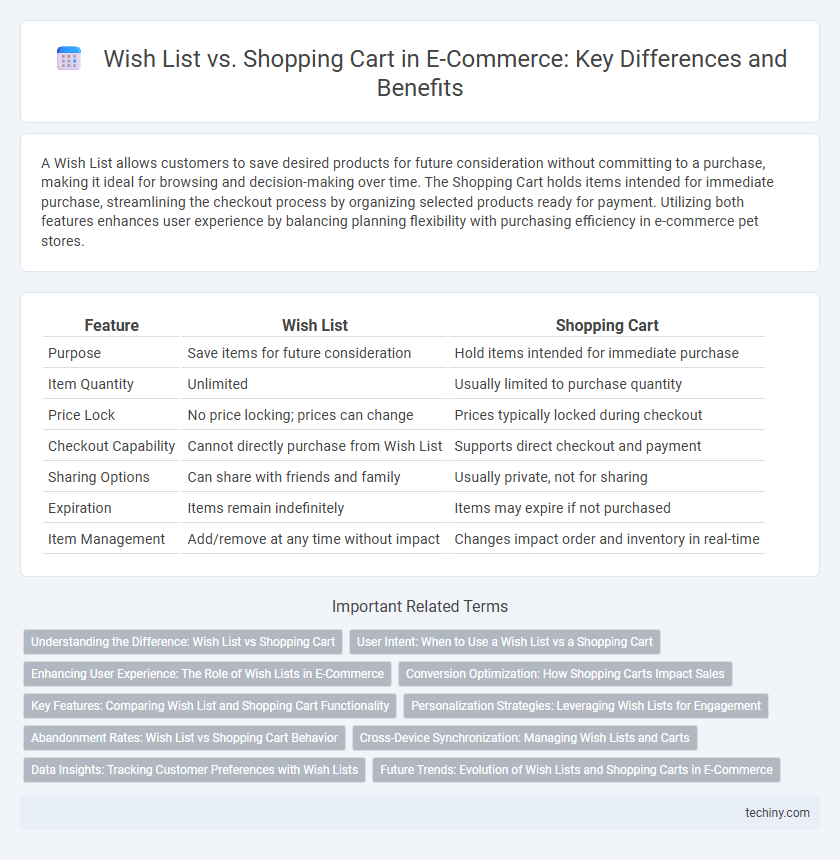 Wish List vs. Shopping Cart in E-Commerce: Key Differences and Benefits

A Wish List allows customers to save desired products for future consideration without committing to a purchase, making it ideal for browsing and decision-making over time. The Shopping Cart holds items intended for immediate purchase, streamlining the checkout process by organizing selected products ready for payment. Utilizing both features enhances user experience by balancing planning flexibility with purchasing efficiency in e-commerce pet stores.

| Feature | Wish List | Shopping Cart |
|---|---|---|
| Purpose | Save items for future consideration | Hold items intended for immediate purchase |
| Item Quantity | Unlimited | Usually limited to purchase quantity |
| Price Lock | No price locking; prices can change | Prices typically locked during checkout |
| Checkout Capability | Cannot directly purchase from Wish List | Supports direct checkout and payment |
| Sharing Options | Can share with friends and family | Usually private, not for sharing |
| Expiration | Items remain indefinitely | Items may expire if not purchased |
| Item Management | Add/remove at any time without impact | Changes impact order and inventory in real-time |

Important Related Terms

Understanding the Difference: Wish List vs Shopping Cart

User Intent: When to Use a Wish List vs a Shopping Cart

Enhancing User Experience: The Role of Wish Lists in E-Commerce

Conversion Optimization: How Shopping Carts Impact Sales

Key Features: Comparing Wish List and Shopping Cart Functionality

Personalization Strategies: Leveraging Wish Lists for Engagement

Abandonment Rates: Wish List vs Shopping Cart Behavior

Cross-Device Synchronization: Managing Wish Lists and Carts

Data Insights: Tracking Customer Preferences with Wish Lists

Future Trends: Evolution of Wish Lists and Shopping Carts in E-Commerce

techiny.com