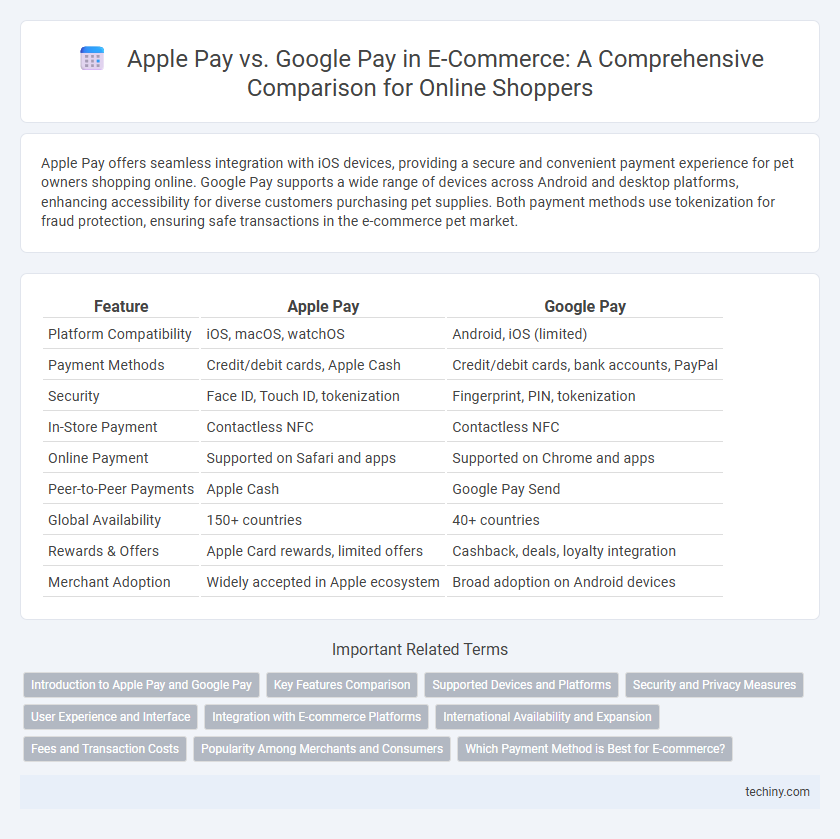 Apple Pay vs. Google Pay in E-Commerce: A Comprehensive Comparison for Online Shoppers

Apple Pay offers seamless integration with iOS devices, providing a secure and convenient payment experience for pet owners shopping online. Google Pay supports a wide range of devices across Android and desktop platforms, enhancing accessibility for diverse customers purchasing pet supplies. Both payment methods use tokenization for fraud protection, ensuring safe transactions in the e-commerce pet market.

| Feature | Apple Pay | Google Pay |
|---|---|---|
| Platform Compatibility | iOS, macOS, watchOS | Android, iOS (limited) |
| Payment Methods | Credit/debit cards, Apple Cash | Credit/debit cards, bank accounts, PayPal |
| Security | Face ID, Touch ID, tokenization | Fingerprint, PIN, tokenization |
| In-Store Payment | Contactless NFC | Contactless NFC |
| Online Payment | Supported on Safari and apps | Supported on Chrome and apps |
| Peer-to-Peer Payments | Apple Cash | Google Pay Send |
| Global Availability | 150+ countries | 40+ countries |
| Rewards & Offers | Apple Card rewards, limited offers | Cashback, deals, loyalty integration |
| Merchant Adoption | Widely accepted in Apple ecosystem | Broad adoption on Android devices |

Important Related Terms

Introduction to Apple Pay and Google Pay
Key Features Comparison
Supported Devices and Platforms
Security and Privacy Measures
User Experience and Interface
Integration with E-commerce Platforms
International Availability and Expansion
Fees and Transaction Costs
Popularity Among Merchants and Consumers
Which Payment Method is Best for E-commerce?

techiny.com