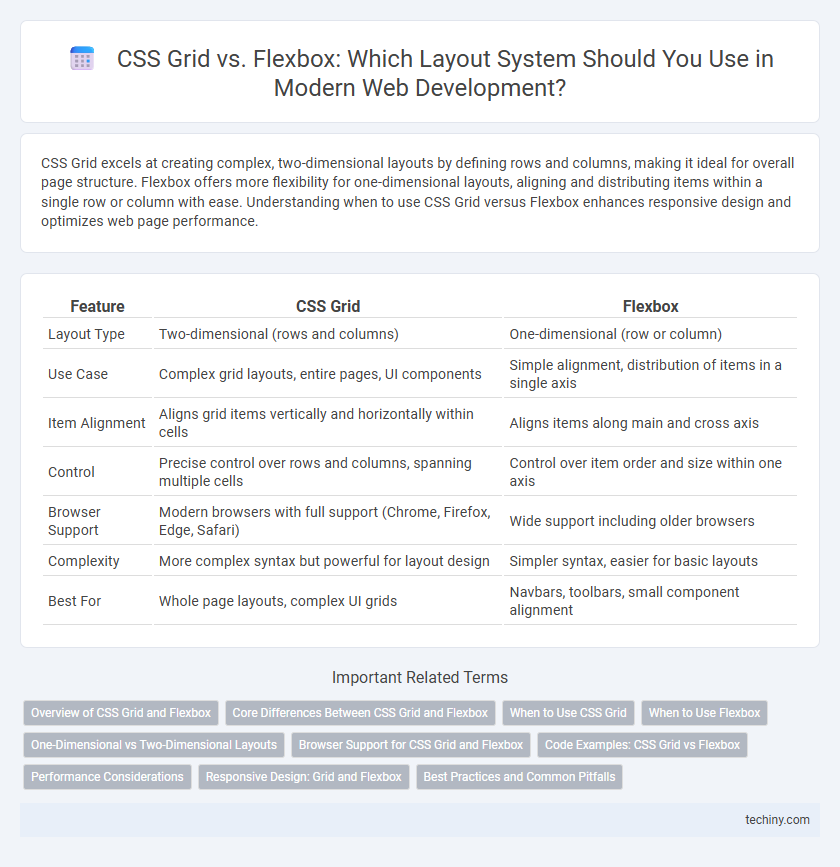 CSS Grid vs. Flexbox: Which Layout System Should You Use in Modern Web Development?

CSS Grid excels at creating complex, two-dimensional layouts by defining rows and columns, making it ideal for overall page structure. Flexbox offers more flexibility for one-dimensional layouts, aligning and distributing items within a single row or column with ease. Understanding when to use CSS Grid versus Flexbox enhances responsive design and optimizes web page performance.

| Feature | CSS Grid | Flexbox |
|---|---|---|
| Layout Type | Two-dimensional (rows and columns) | One-dimensional (row or column) |
| Use Case | Complex grid layouts, entire pages, UI components | Simple alignment, distribution of items in a single axis |
| Item Alignment | Aligns grid items vertically and horizontally within cells | Aligns items along main and cross axis |
| Control | Precise control over rows and columns, spanning multiple cells | Control over item order and size within one axis |
| Browser Support | Modern browsers with full support (Chrome, Firefox, Edge, Safari) | Wide support including older browsers |
| Complexity | More complex syntax but powerful for layout design | Simpler syntax, easier for basic layouts |
| Best For | Whole page layouts, complex UI grids | Navbars, toolbars, small component alignment |

Important Related Terms

Overview of CSS Grid and Flexbox
Core Differences Between CSS Grid and Flexbox
When to Use CSS Grid
When to Use Flexbox
One-Dimensional vs Two-Dimensional Layouts
Browser Support for CSS Grid and Flexbox
Code Examples: CSS Grid vs Flexbox
Performance Considerations
Responsive Design: Grid and Flexbox
Best Practices and Common Pitfalls

techiny.com