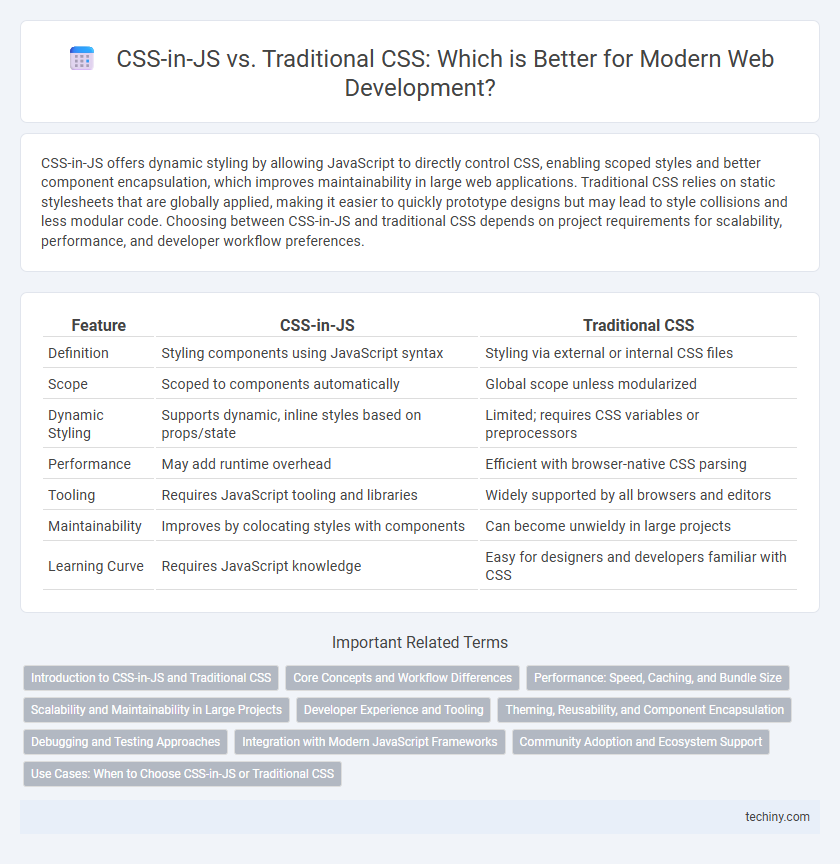 CSS-in-JS vs. Traditional CSS: Which is Better for Modern Web Development?

CSS-in-JS offers dynamic styling by allowing JavaScript to directly control CSS, enabling scoped styles and better component encapsulation, which improves maintainability in large web applications. Traditional CSS relies on static stylesheets that are globally applied, making it easier to quickly prototype designs but may lead to style collisions and less modular code. Choosing between CSS-in-JS and traditional CSS depends on project requirements for scalability, performance, and developer workflow preferences.

| Feature | CSS-in-JS | Traditional CSS |
|---|---|---|
| Definition | Styling components using JavaScript syntax | Styling via external or internal CSS files |
| Scope | Scoped to components automatically | Global scope unless modularized |
| Dynamic Styling | Supports dynamic, inline styles based on props/state | Limited; requires CSS variables or preprocessors |
| Performance | May add runtime overhead | Efficient with browser-native CSS parsing |
| Tooling | Requires JavaScript tooling and libraries | Widely supported by all browsers and editors |
| Maintainability | Improves by colocating styles with components | Can become unwieldy in large projects |
| Learning Curve | Requires JavaScript knowledge | Easy for designers and developers familiar with CSS |

Important Related Terms

Introduction to CSS-in-JS and Traditional CSS
Core Concepts and Workflow Differences
Performance: Speed, Caching, and Bundle Size
Scalability and Maintainability in Large Projects
Developer Experience and Tooling
Theming, Reusability, and Component Encapsulation
Debugging and Testing Approaches
Integration with Modern JavaScript Frameworks
Community Adoption and Ecosystem Support
Use Cases: When to Choose CSS-in-JS or Traditional CSS

techiny.com