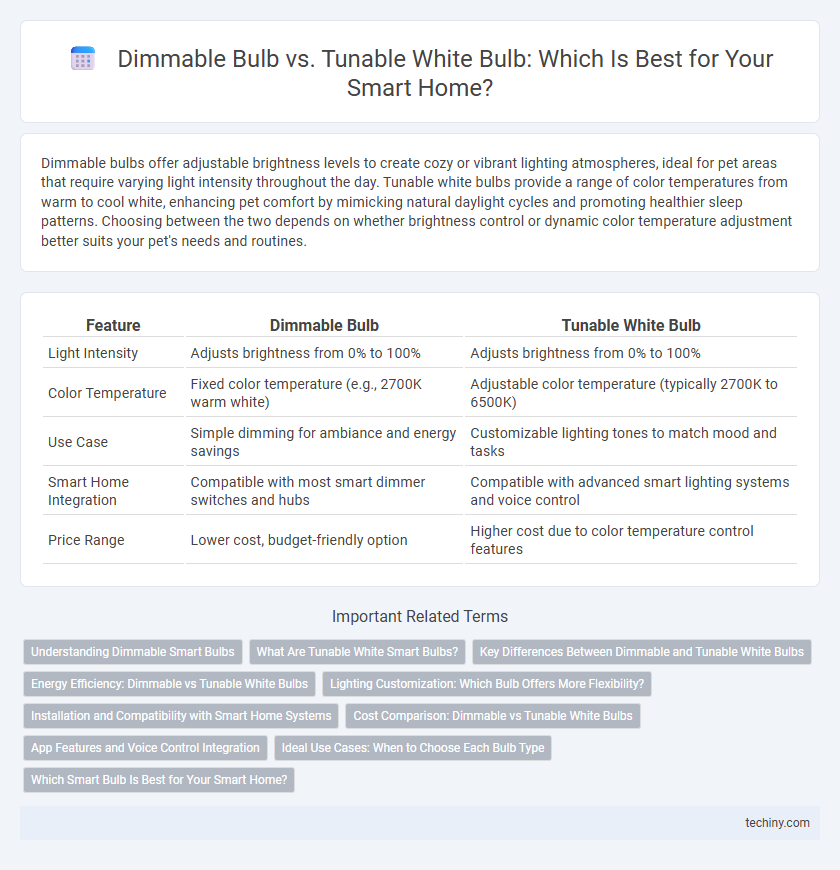 Dimmable Bulb vs. Tunable White Bulb: Which Is Best for Your Smart Home?

Dimmable bulbs offer adjustable brightness levels to create cozy or vibrant lighting atmospheres, ideal for pet areas that require varying light intensity throughout the day. Tunable white bulbs provide a range of color temperatures from warm to cool white, enhancing pet comfort by mimicking natural daylight cycles and promoting healthier sleep patterns. Choosing between the two depends on whether brightness control or dynamic color temperature adjustment better suits your pet's needs and routines.

| Feature | Dimmable Bulb | Tunable White Bulb |
|---|---|---|
| Light Intensity | Adjusts brightness from 0% to 100% | Adjusts brightness from 0% to 100% |
| Color Temperature | Fixed color temperature (e.g., 2700K warm white) | Adjustable color temperature (typically 2700K to 6500K) |
| Use Case | Simple dimming for ambiance and energy savings | Customizable lighting tones to match mood and tasks |
| Smart Home Integration | Compatible with most smart dimmer switches and hubs | Compatible with advanced smart lighting systems and voice control |
| Price Range | Lower cost, budget-friendly option | Higher cost due to color temperature control features |

Important Related Terms

Understanding Dimmable Smart Bulbs
What Are Tunable White Smart Bulbs?
Key Differences Between Dimmable and Tunable White Bulbs
Energy Efficiency: Dimmable vs Tunable White Bulbs
Lighting Customization: Which Bulb Offers More Flexibility?
Installation and Compatibility with Smart Home Systems
Cost Comparison: Dimmable vs Tunable White Bulbs
App Features and Voice Control Integration
Ideal Use Cases: When to Choose Each Bulb Type
Which Smart Bulb Is Best for Your Smart Home?

techiny.com