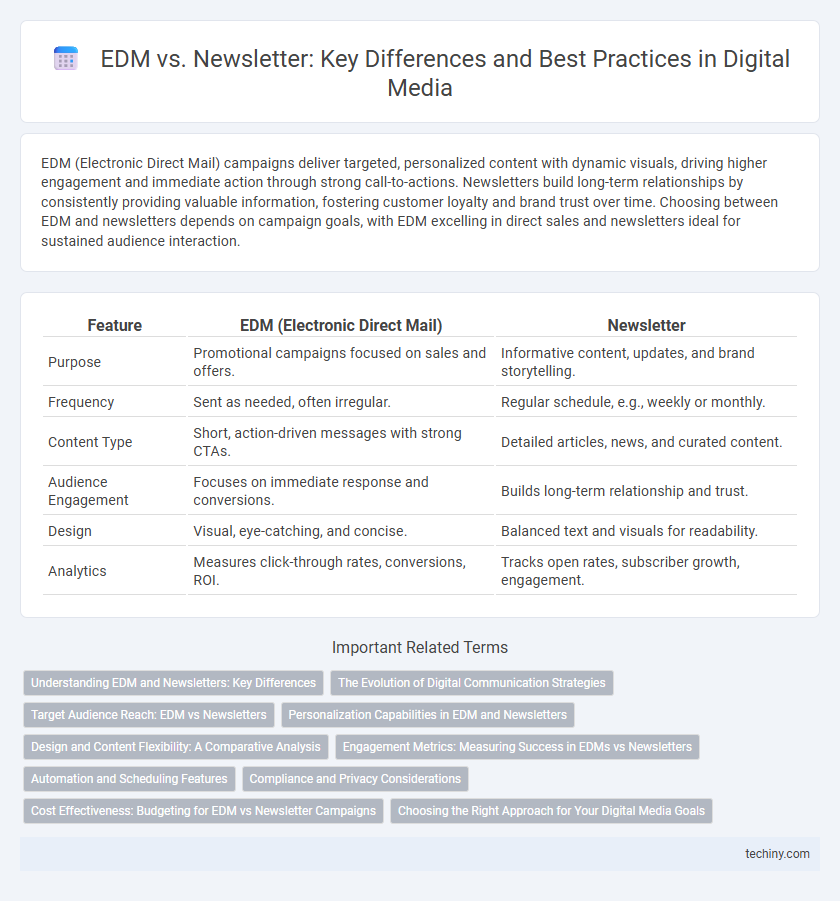 EDM vs. Newsletter: Key Differences and Best Practices in Digital Media

EDM (Electronic Direct Mail) campaigns deliver targeted, personalized content with dynamic visuals, driving higher engagement and immediate action through strong call-to-actions. Newsletters build long-term relationships by consistently providing valuable information, fostering customer loyalty and brand trust over time. Choosing between EDM and newsletters depends on campaign goals, with EDM excelling in direct sales and newsletters ideal for sustained audience interaction.

| Feature | EDM (Electronic Direct Mail) | Newsletter |
|---|---|---|
| Purpose | Promotional campaigns focused on sales and offers. | Informative content, updates, and brand storytelling. |
| Frequency | Sent as needed, often irregular. | Regular schedule, e.g., weekly or monthly. |
| Content Type | Short, action-driven messages with strong CTAs. | Detailed articles, news, and curated content. |
| Audience Engagement | Focuses on immediate response and conversions. | Builds long-term relationship and trust. |
| Design | Visual, eye-catching, and concise. | Balanced text and visuals for readability. |
| Analytics | Measures click-through rates, conversions, ROI. | Tracks open rates, subscriber growth, engagement. |

Important Related Terms

Understanding EDM and Newsletters: Key Differences
The Evolution of Digital Communication Strategies
Target Audience Reach: EDM vs Newsletters
Personalization Capabilities in EDM and Newsletters
Design and Content Flexibility: A Comparative Analysis
Engagement Metrics: Measuring Success in EDMs vs Newsletters
Automation and Scheduling Features
Compliance and Privacy Considerations
Cost Effectiveness: Budgeting for EDM vs Newsletter Campaigns
Choosing the Right Approach for Your Digital Media Goals

techiny.com