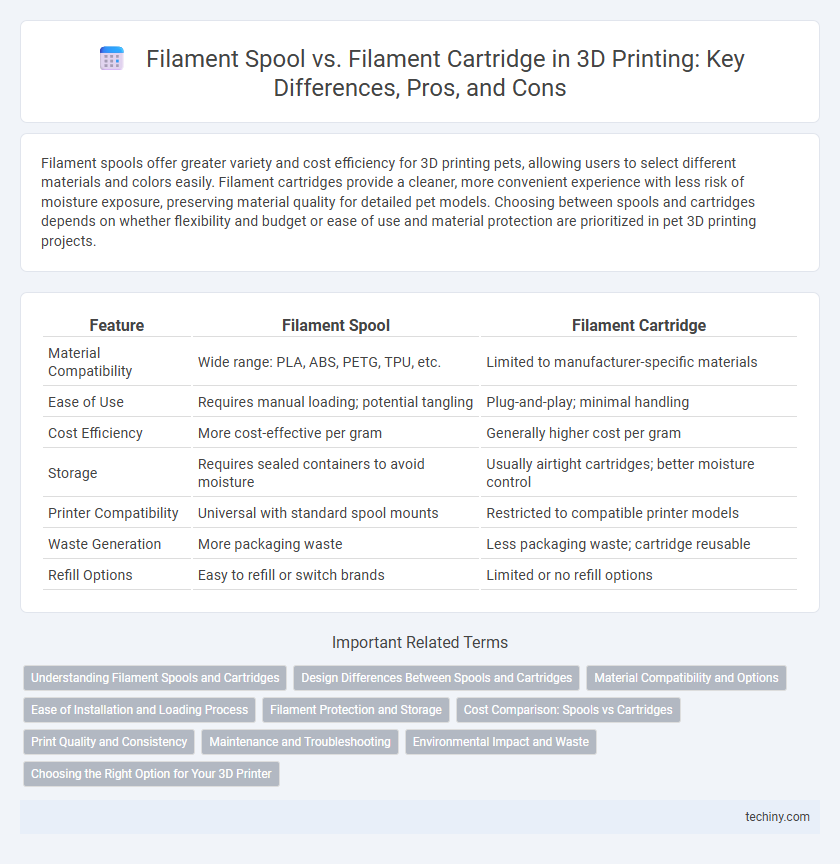 Filament Spool vs. Filament Cartridge in 3D Printing: Key Differences, Pros, and Cons

Filament spools offer greater variety and cost efficiency for 3D printing pets, allowing users to select different materials and colors easily. Filament cartridges provide a cleaner, more convenient experience with less risk of moisture exposure, preserving material quality for detailed pet models. Choosing between spools and cartridges depends on whether flexibility and budget or ease of use and material protection are prioritized in pet 3D printing projects.

| Feature | Filament Spool | Filament Cartridge |
|---|---|---|
| Material Compatibility | Wide range: PLA, ABS, PETG, TPU, etc. | Limited to manufacturer-specific materials |
| Ease of Use | Requires manual loading; potential tangling | Plug-and-play; minimal handling |
| Cost Efficiency | More cost-effective per gram | Generally higher cost per gram |
| Storage | Requires sealed containers to avoid moisture | Usually airtight cartridges; better moisture control |
| Printer Compatibility | Universal with standard spool mounts | Restricted to compatible printer models |
| Waste Generation | More packaging waste | Less packaging waste; cartridge reusable |
| Refill Options | Easy to refill or switch brands | Limited or no refill options |

Important Related Terms

Understanding Filament Spools and Cartridges
Design Differences Between Spools and Cartridges
Material Compatibility and Options
Ease of Installation and Loading Process
Filament Protection and Storage
Cost Comparison: Spools vs Cartridges
Print Quality and Consistency
Maintenance and Troubleshooting
Environmental Impact and Waste
Choosing the Right Option for Your 3D Printer

techiny.com