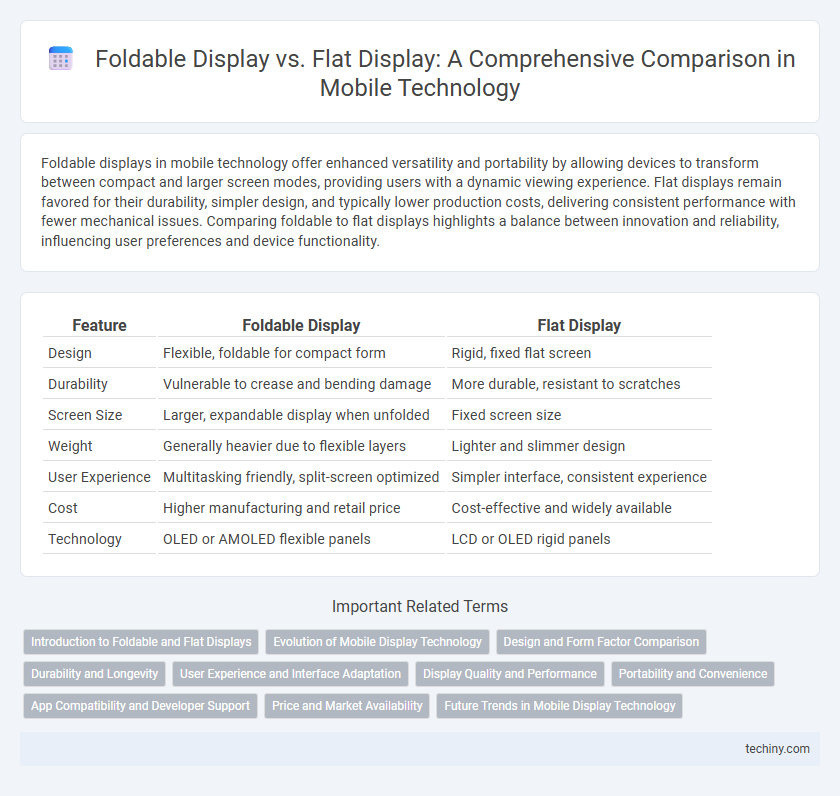 Foldable Display vs. Flat Display: A Comprehensive Comparison in Mobile Technology

Foldable displays in mobile technology offer enhanced versatility and portability by allowing devices to transform between compact and larger screen modes, providing users with a dynamic viewing experience. Flat displays remain favored for their durability, simpler design, and typically lower production costs, delivering consistent performance with fewer mechanical issues. Comparing foldable to flat displays highlights a balance between innovation and reliability, influencing user preferences and device functionality.

| Feature | Foldable Display | Flat Display |
|---|---|---|
| Design | Flexible, foldable for compact form | Rigid, fixed flat screen |
| Durability | Vulnerable to crease and bending damage | More durable, resistant to scratches |
| Screen Size | Larger, expandable display when unfolded | Fixed screen size |
| Weight | Generally heavier due to flexible layers | Lighter and slimmer design |
| User Experience | Multitasking friendly, split-screen optimized | Simpler interface, consistent experience |
| Cost | Higher manufacturing and retail price | Cost-effective and widely available |
| Technology | OLED or AMOLED flexible panels | LCD or OLED rigid panels |

Important Related Terms

Introduction to Foldable and Flat Displays
Evolution of Mobile Display Technology
Design and Form Factor Comparison
Durability and Longevity
User Experience and Interface Adaptation
Display Quality and Performance
Portability and Convenience
App Compatibility and Developer Support
Price and Market Availability
Future Trends in Mobile Display Technology

techiny.com