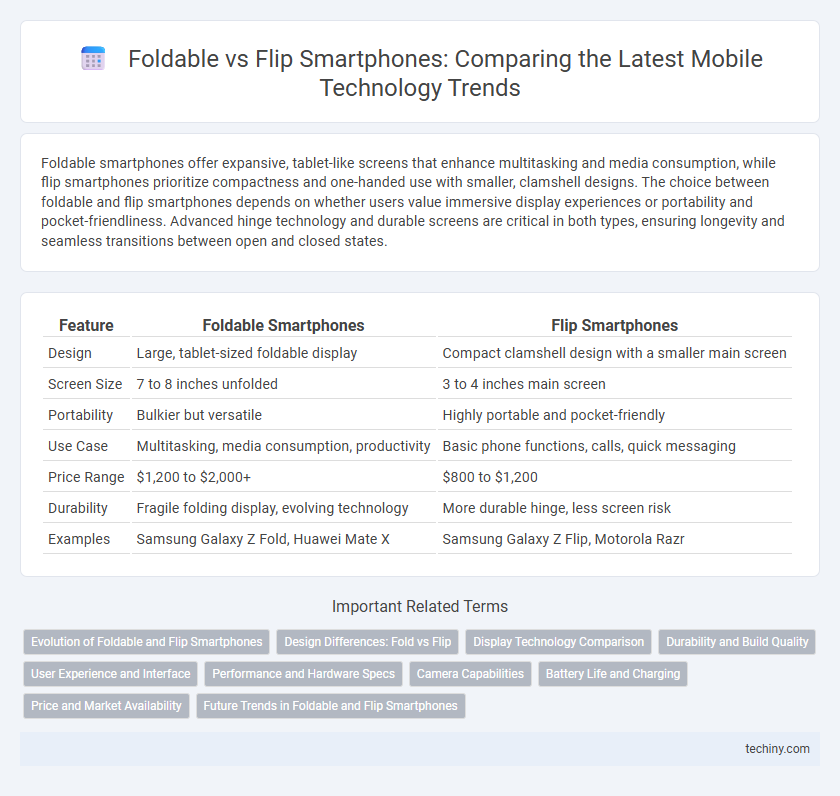 Foldable vs Flip Smartphones: Comparing the Latest Mobile Technology Trends

Foldable smartphones offer expansive, tablet-like screens that enhance multitasking and media consumption, while flip smartphones prioritize compactness and one-handed use with smaller, clamshell designs. The choice between foldable and flip smartphones depends on whether users value immersive display experiences or portability and pocket-friendliness. Advanced hinge technology and durable screens are critical in both types, ensuring longevity and seamless transitions between open and closed states.

| Feature | Foldable Smartphones | Flip Smartphones |
|---|---|---|
| Design | Large, tablet-sized foldable display | Compact clamshell design with a smaller main screen |
| Screen Size | 7 to 8 inches unfolded | 3 to 4 inches main screen |
| Portability | Bulkier but versatile | Highly portable and pocket-friendly |
| Use Case | Multitasking, media consumption, productivity | Basic phone functions, calls, quick messaging |
| Price Range | \$1,200 to \$2,000+ | \$800 to \$1,200 |
| Durability | Fragile folding display, evolving technology | More durable hinge, less screen risk |
| Examples | Samsung Galaxy Z Fold, Huawei Mate X | Samsung Galaxy Z Flip, Motorola Razr |

Important Related Terms

Evolution of Foldable and Flip Smartphones
Design Differences: Fold vs Flip
Display Technology Comparison
Durability and Build Quality
User Experience and Interface
Performance and Hardware Specs
Camera Capabilities
Battery Life and Charging
Price and Market Availability
Future Trends in Foldable and Flip Smartphones

techiny.com