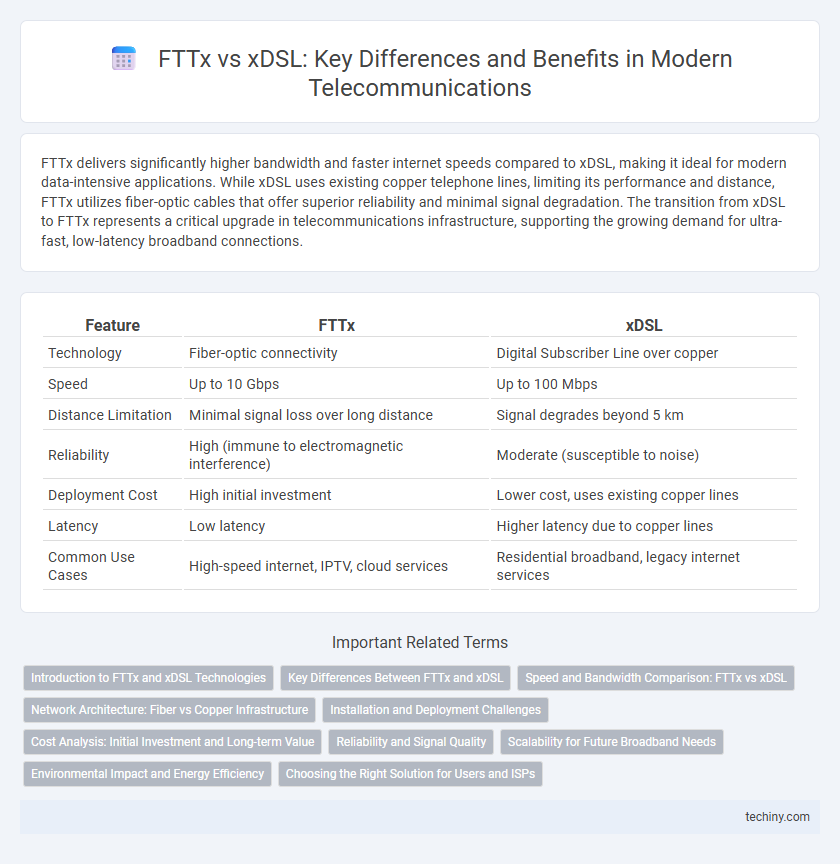 FTTx vs xDSL: Key Differences and Benefits in Modern Telecommunications

FTTx delivers significantly higher bandwidth and faster internet speeds compared to xDSL, making it ideal for modern data-intensive applications. While xDSL uses existing copper telephone lines, limiting its performance and distance, FTTx utilizes fiber-optic cables that offer superior reliability and minimal signal degradation. The transition from xDSL to FTTx represents a critical upgrade in telecommunications infrastructure, supporting the growing demand for ultra-fast, low-latency broadband connections.

| Feature | FTTx | xDSL |
|---|---|---|
| Technology | Fiber-optic connectivity | Digital Subscriber Line over copper |
| Speed | Up to 10 Gbps | Up to 100 Mbps |
| Distance Limitation | Minimal signal loss over long distance | Signal degrades beyond 5 km |
| Reliability | High (immune to electromagnetic interference) | Moderate (susceptible to noise) |
| Deployment Cost | High initial investment | Lower cost, uses existing copper lines |
| Latency | Low latency | Higher latency due to copper lines |
| Common Use Cases | High-speed internet, IPTV, cloud services | Residential broadband, legacy internet services |

Important Related Terms

Introduction to FTTx and xDSL Technologies
Key Differences Between FTTx and xDSL
Speed and Bandwidth Comparison: FTTx vs xDSL
Network Architecture: Fiber vs Copper Infrastructure
Installation and Deployment Challenges
Cost Analysis: Initial Investment and Long-term Value
Reliability and Signal Quality
Scalability for Future Broadband Needs
Environmental Impact and Energy Efficiency
Choosing the Right Solution for Users and ISPs

techiny.com