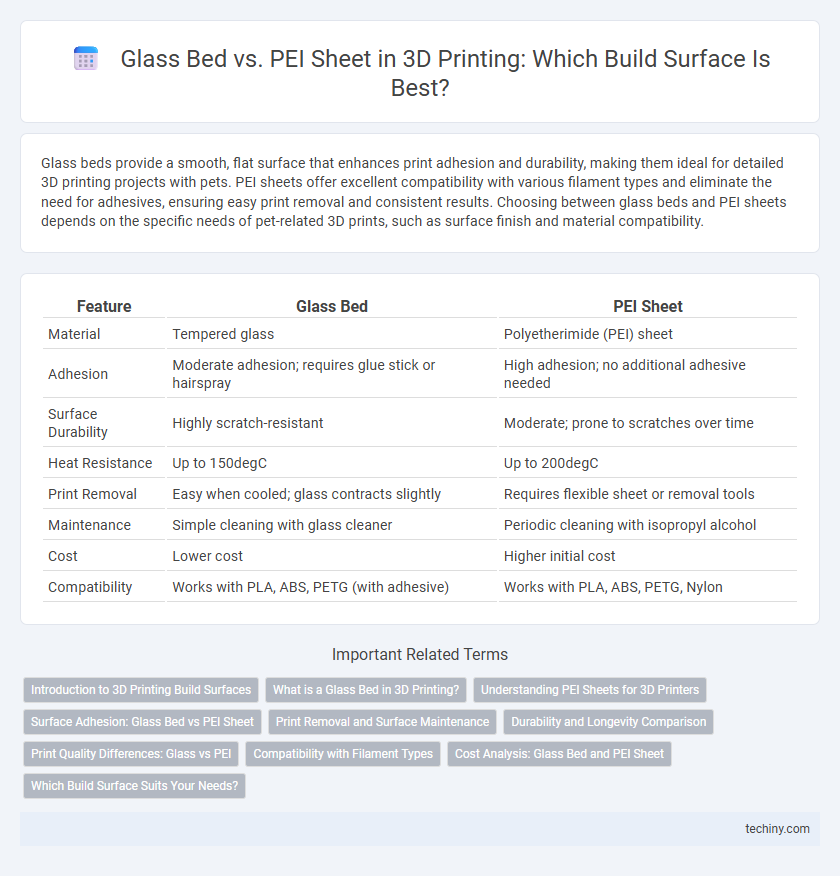 Glass Bed vs. PEI Sheet in 3D Printing: Which Build Surface Is Best?

Glass beds provide a smooth, flat surface that enhances print adhesion and durability, making them ideal for detailed 3D printing projects with pets. PEI sheets offer excellent compatibility with various filament types and eliminate the need for adhesives, ensuring easy print removal and consistent results. Choosing between glass beds and PEI sheets depends on the specific needs of pet-related 3D prints, such as surface finish and material compatibility.

| Feature | Glass Bed | PEI Sheet |
|---|---|---|
| Material | Tempered glass | Polyetherimide (PEI) sheet |
| Adhesion | Moderate adhesion; requires glue stick or hairspray | High adhesion; no additional adhesive needed |
| Surface Durability | Highly scratch-resistant | Moderate; prone to scratches over time |
| Heat Resistance | Up to 150degC | Up to 200degC |
| Print Removal | Easy when cooled; glass contracts slightly | Requires flexible sheet or removal tools |
| Maintenance | Simple cleaning with glass cleaner | Periodic cleaning with isopropyl alcohol |
| Cost | Lower cost | Higher initial cost |
| Compatibility | Works with PLA, ABS, PETG (with adhesive) | Works with PLA, ABS, PETG, Nylon |

Important Related Terms

Introduction to 3D Printing Build Surfaces
What is a Glass Bed in 3D Printing?
Understanding PEI Sheets for 3D Printers
Surface Adhesion: Glass Bed vs PEI Sheet
Print Removal and Surface Maintenance
Durability and Longevity Comparison
Print Quality Differences: Glass vs PEI
Compatibility with Filament Types
Cost Analysis: Glass Bed and PEI Sheet
Which Build Surface Suits Your Needs?

techiny.com