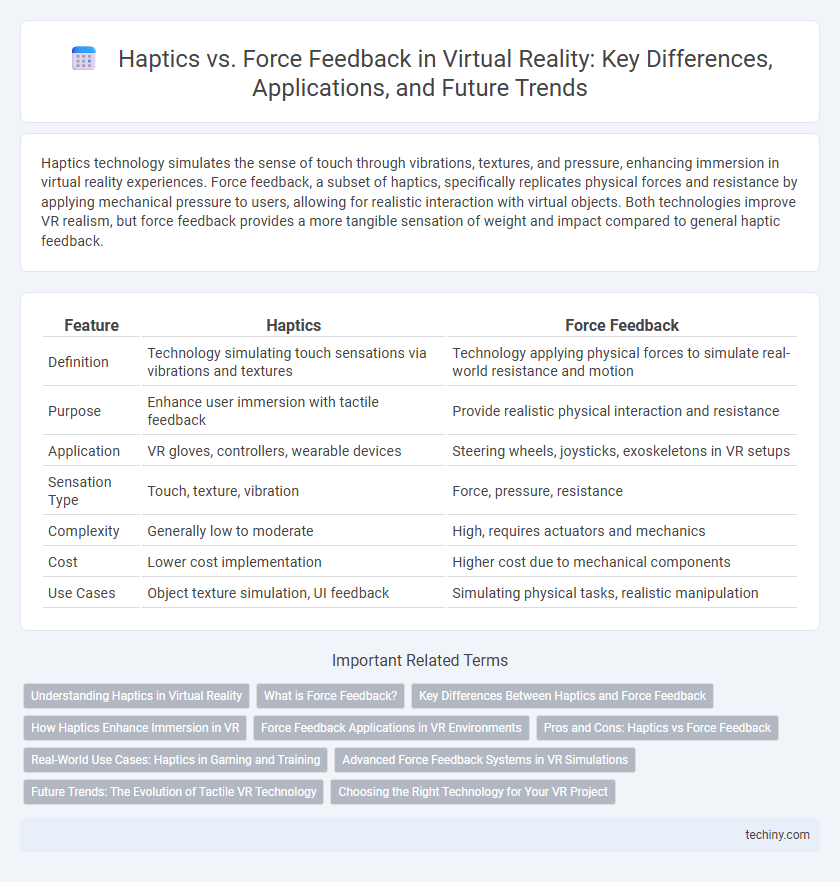 Haptics vs. Force Feedback in Virtual Reality: Key Differences, Applications, and Future Trends

Haptics technology simulates the sense of touch through vibrations, textures, and pressure, enhancing immersion in virtual reality experiences. Force feedback, a subset of haptics, specifically replicates physical forces and resistance by applying mechanical pressure to users, allowing for realistic interaction with virtual objects. Both technologies improve VR realism, but force feedback provides a more tangible sensation of weight and impact compared to general haptic feedback.

| Feature | Haptics | Force Feedback |
|---|---|---|
| Definition | Technology simulating touch sensations via vibrations and textures | Technology applying physical forces to simulate real-world resistance and motion |
| Purpose | Enhance user immersion with tactile feedback | Provide realistic physical interaction and resistance |
| Application | VR gloves, controllers, wearable devices | Steering wheels, joysticks, exoskeletons in VR setups |
| Sensation Type | Touch, texture, vibration | Force, pressure, resistance |
| Complexity | Generally low to moderate | High, requires actuators and mechanics |
| Cost | Lower cost implementation | Higher cost due to mechanical components |
| Use Cases | Object texture simulation, UI feedback | Simulating physical tasks, realistic manipulation |

Important Related Terms

Understanding Haptics in Virtual Reality
What is Force Feedback?
Key Differences Between Haptics and Force Feedback
How Haptics Enhance Immersion in VR
Force Feedback Applications in VR Environments
Pros and Cons: Haptics vs Force Feedback
Real-World Use Cases: Haptics in Gaming and Training
Advanced Force Feedback Systems in VR Simulations
Future Trends: The Evolution of Tactile VR Technology
Choosing the Right Technology for Your VR Project

techiny.com