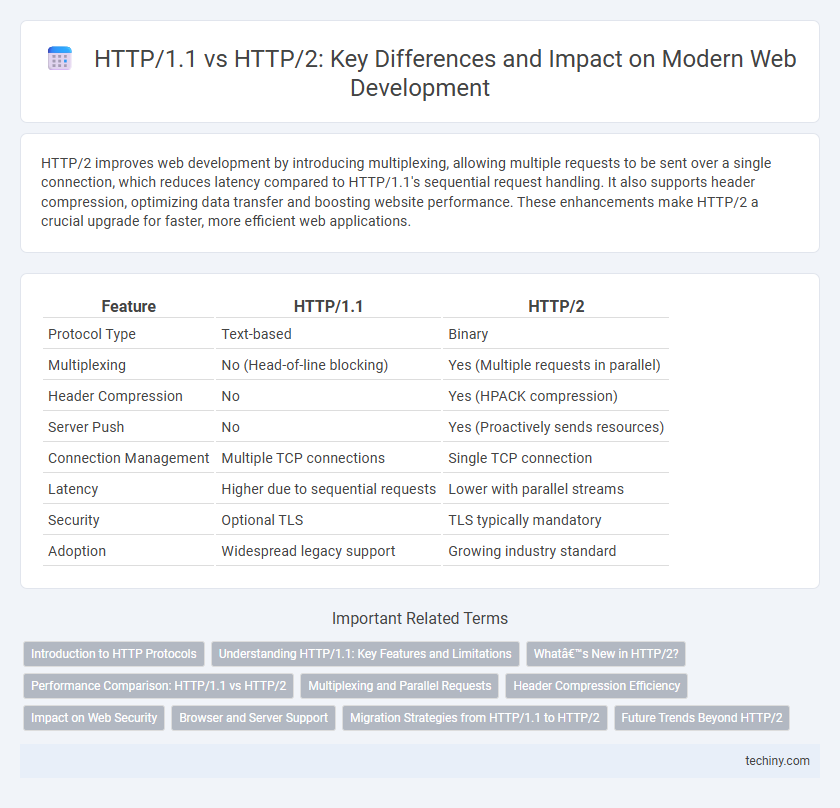 HTTP/1.1 vs HTTP/2: Key Differences and Impact on Modern Web Development

HTTP/2 improves web development by introducing multiplexing, allowing multiple requests to be sent over a single connection, which reduces latency compared to HTTP/1.1's sequential request handling. It also supports header compression, optimizing data transfer and boosting website performance. These enhancements make HTTP/2 a crucial upgrade for faster, more efficient web applications.

| Feature | HTTP/1.1 | HTTP/2 |
|---|---|---|
| Protocol Type | Text-based | Binary |
| Multiplexing | No (Head-of-line blocking) | Yes (Multiple requests in parallel) |
| Header Compression | No | Yes (HPACK compression) |
| Server Push | No | Yes (Proactively sends resources) |
| Connection Management | Multiple TCP connections | Single TCP connection |
| Latency | Higher due to sequential requests | Lower with parallel streams |
| Security | Optional TLS | TLS typically mandatory |
| Adoption | Widespread legacy support | Growing industry standard |

Important Related Terms

Introduction to HTTP Protocols
Understanding HTTP/1.1: Key Features and Limitations
Whatâ€™s New in HTTP/2?
Performance Comparison: HTTP/1.1 vs HTTP/2
Multiplexing and Parallel Requests
Header Compression Efficiency
Impact on Web Security
Browser and Server Support
Migration Strategies from HTTP/1.1 to HTTP/2
Future Trends Beyond HTTP/2

techiny.com