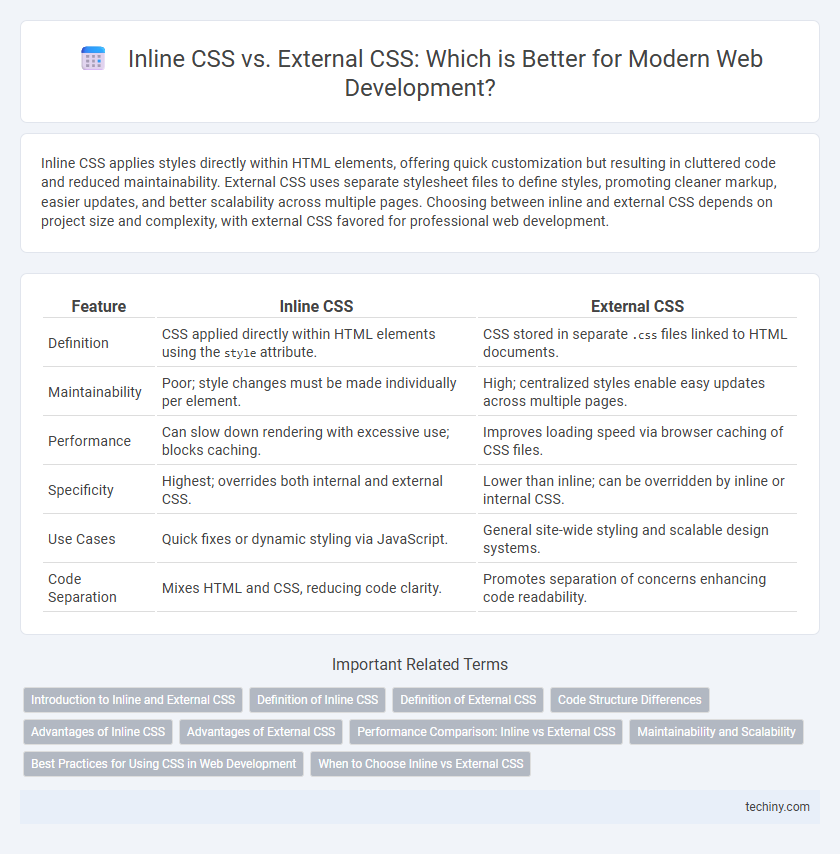 Inline CSS vs. External CSS: Which is Better for Modern Web Development?

Inline CSS applies styles directly within HTML elements, offering quick customization but resulting in cluttered code and reduced maintainability. External CSS uses separate stylesheet files to define styles, promoting cleaner markup, easier updates, and better scalability across multiple pages. Choosing between inline and external CSS depends on project size and complexity, with external CSS favored for professional web development.

| Feature | Inline CSS | External CSS |
|---|---|---|
| Definition | CSS applied directly within HTML elements using the style attribute. | CSS stored in separate .css files linked to HTML documents. |
| Maintainability | Poor; style changes must be made individually per element. | High; centralized styles enable easy updates across multiple pages. |
| Performance | Can slow down rendering with excessive use; blocks caching. | Improves loading speed via browser caching of CSS files. |
| Specificity | Highest; overrides both internal and external CSS. | Lower than inline; can be overridden by inline or internal CSS. |
| Use Cases | Quick fixes or dynamic styling via JavaScript. | General site-wide styling and scalable design systems. |
| Code Separation | Mixes HTML and CSS, reducing code clarity. | Promotes separation of concerns enhancing code readability. |

Important Related Terms

Introduction to Inline and External CSS
Definition of Inline CSS
Definition of External CSS
Code Structure Differences
Advantages of Inline CSS
Advantages of External CSS
Performance Comparison: Inline vs External CSS
Maintainability and Scalability
Best Practices for Using CSS in Web Development
When to Choose Inline vs External CSS

techiny.com